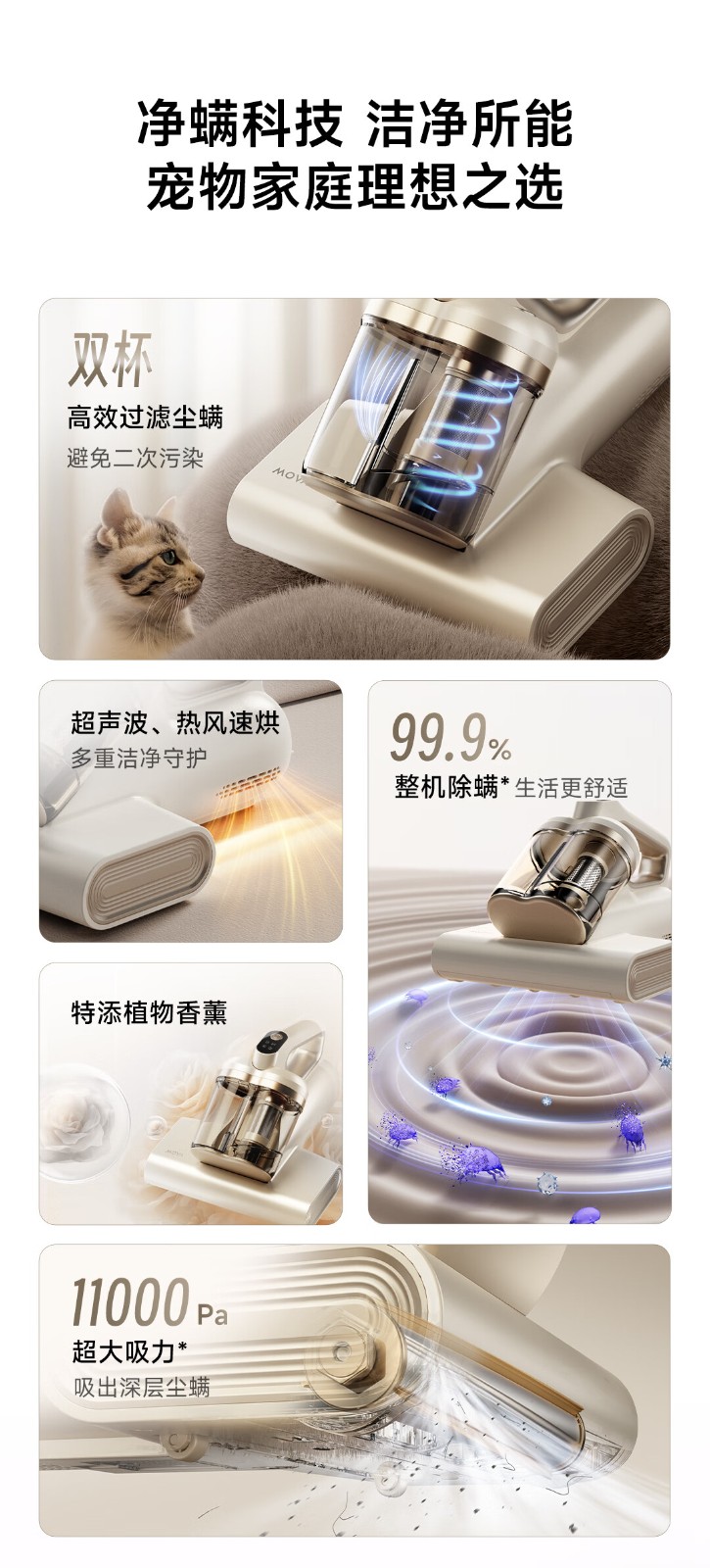 净螨科技 洁净所能
宠物家庭理想之选

双杯
高效过滤尘螨
避免二次污染

MOV

超声波、热风速烘
多重洁净守护

99.9%
整机除螨* 生活更舒适

特添植物香薰

11000 Pa
超大吸力*
吸出深层尘螨