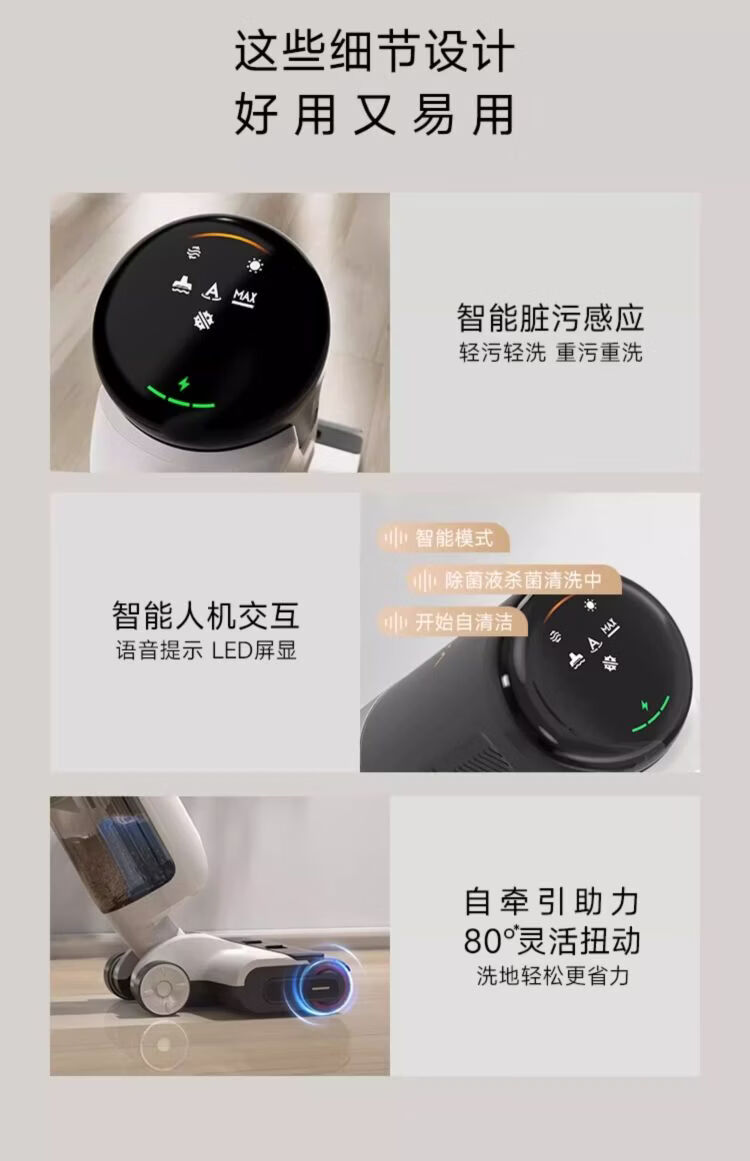 这些细节设计
好用又易用

A
MAX

智能脏污感应
轻污轻洗 重污重洗

智能人机交互
语音提示 LED屏显

智能模式
除菌液杀菌清洗中
开始自清洁

A
MAX

自牵引助力
80°灵活扭动
洗地轻松更省力