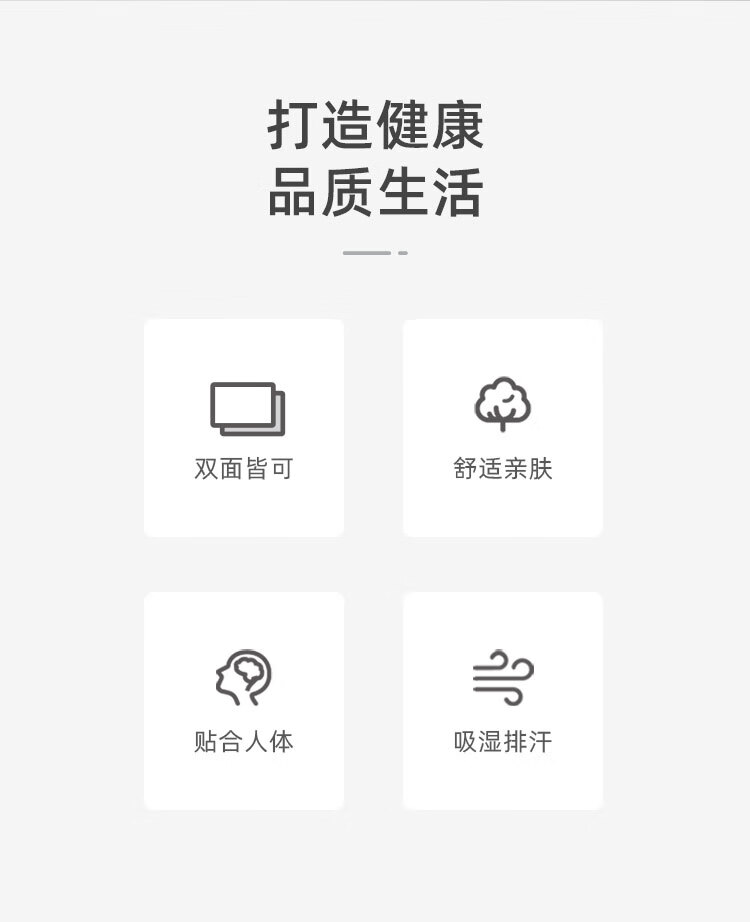 打造健康
品质生活

双面皆可

舒适亲肤

贴合人体

吸湿排汗