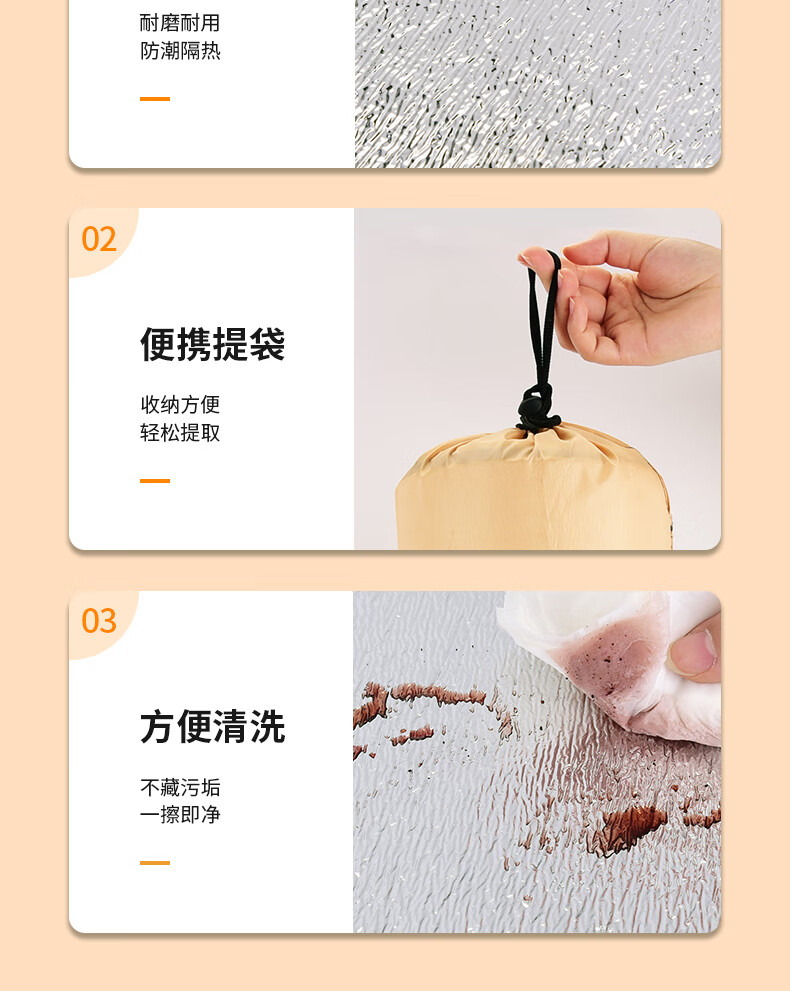 耐磨耐用
防潮隔热

02

便携提袋

收纳方便
轻松提取

03

方便清洗

不藏污垢
一擦即净