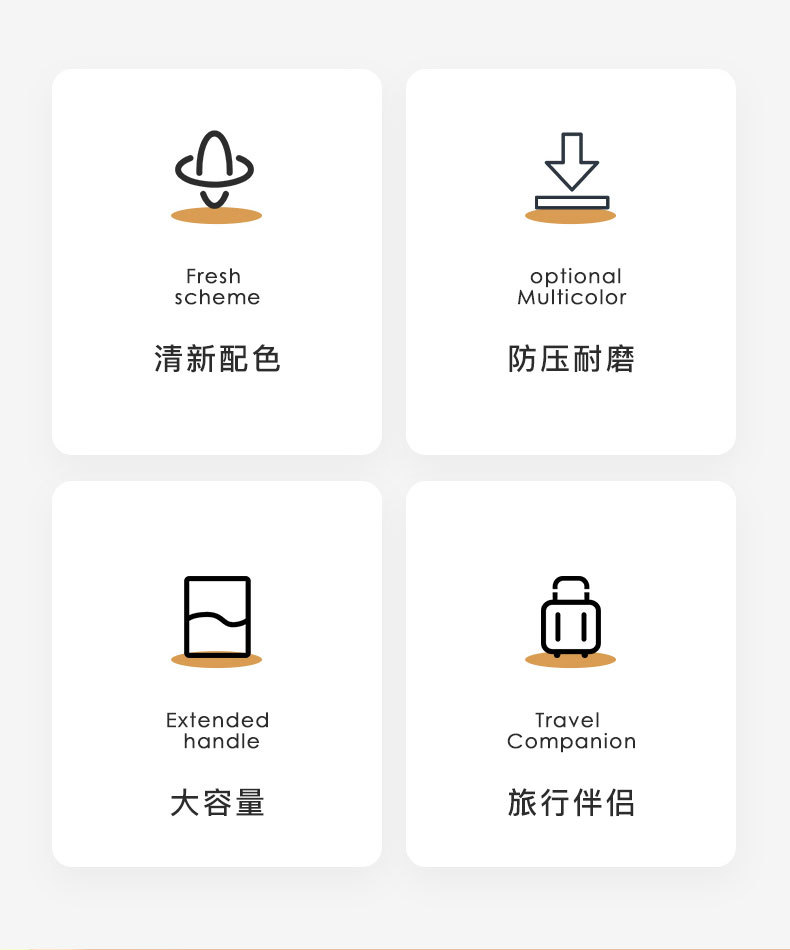 Fresh
scheme

清新配色

optional
Multicolor

防压耐磨

Extended
handle

大容量

Travel
Companion

旅行伴侣