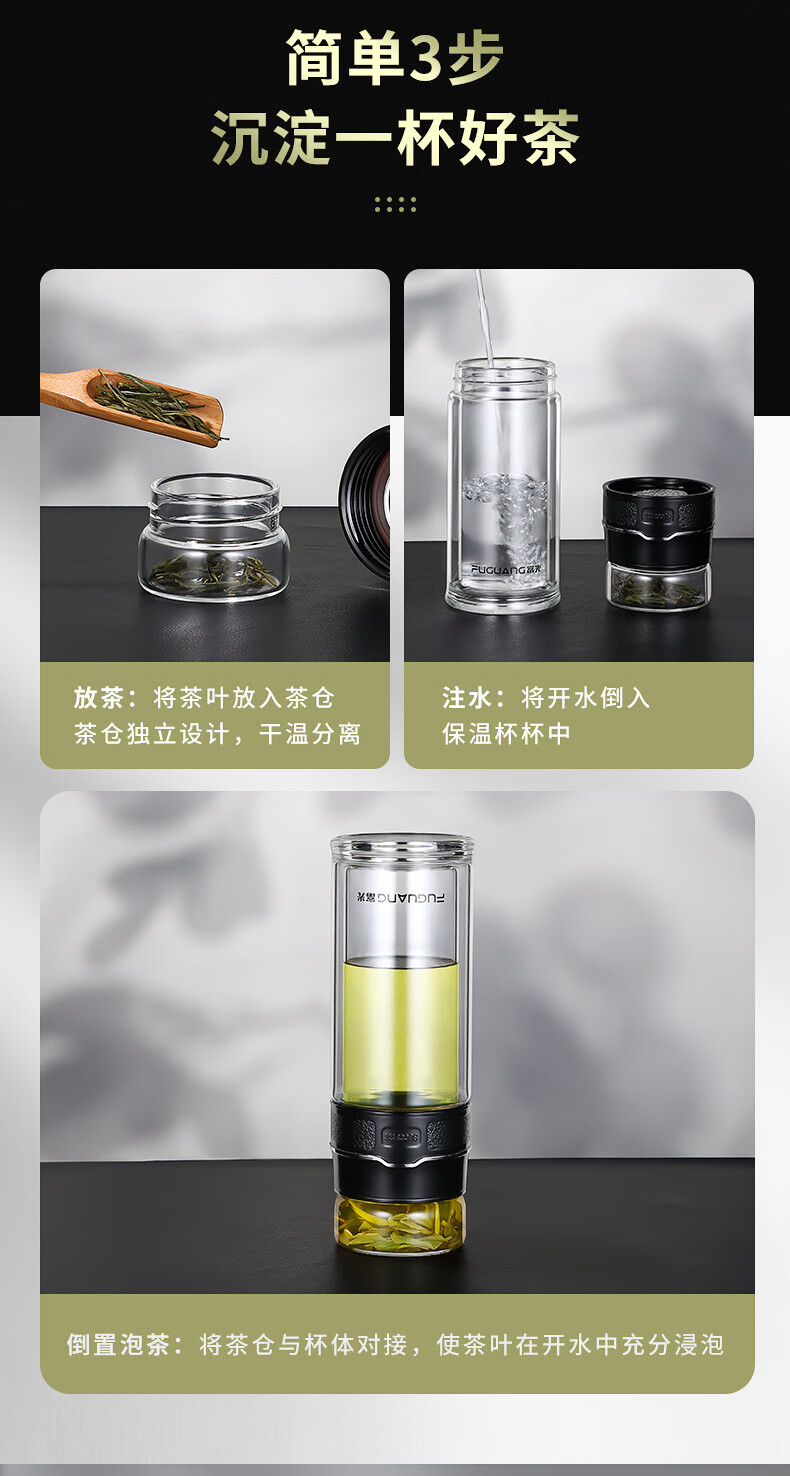 简单3步
沉淀一杯好茶

FUGUANG富光

放茶：将茶叶放入茶仓
茶仓独立设计，干温分离

注水：将开水倒入
保温杯杯中

FUGUANG富光

倒置泡茶：将茶仓与杯体对接，使茶叶在开水中充分浸泡