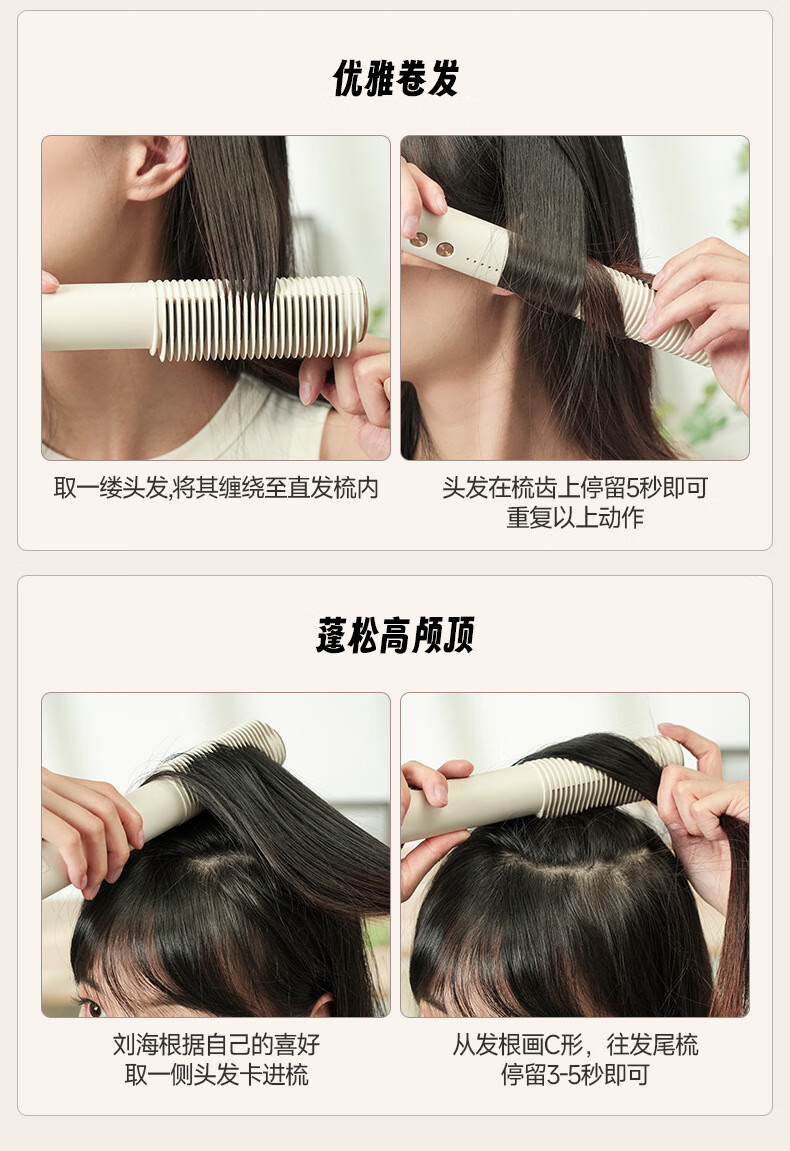 优雅卷发

取一缕头发,将其缠绕至直发梳内

头发在梳齿上停留5秒即可
重复以上动作

蓬松高颅顶

刘海根据自己的喜好
取一侧头发卡进梳

从发根画C形，往发尾梳
停留3-5秒即可