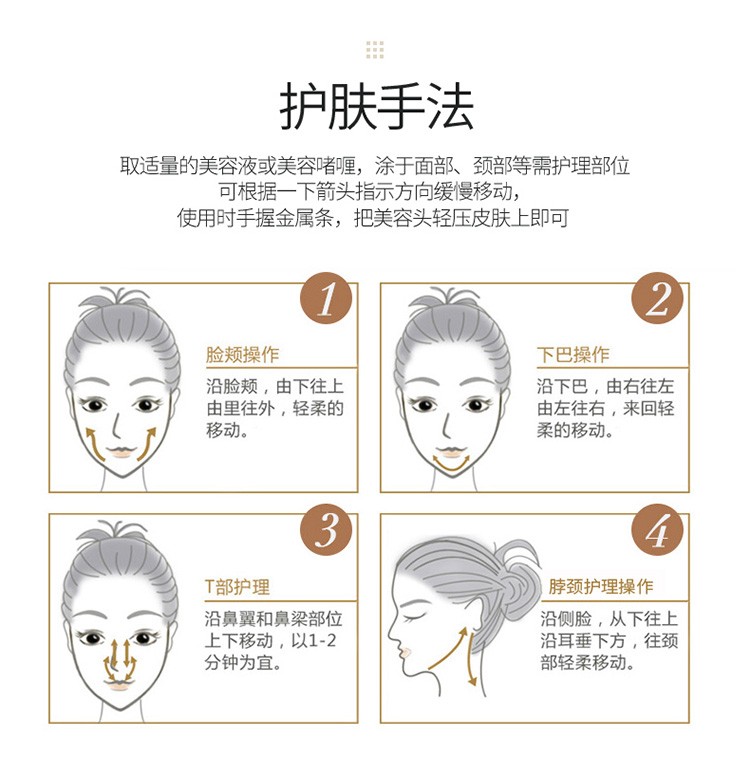 护肤手法

取适量的美容液或美容啫喱，涂于面部、颈部等需护理部位
可根据一下箭头指示方向缓慢移动，
使用时手握金属条，把美容头轻压皮肤上即可

1
脸颊操作
沿脸颊，由下往上由里往外，轻柔的移动。

2
下巴操作
沿下巴，由右往左由左往右，来回轻柔的移动。

3
T部护理
沿鼻翼和鼻梁部位上下移动，以1-2分钟为宜。

4
脖颈护理操作
沿侧脸，从下往上沿耳垂下方，往颈部轻柔移动。