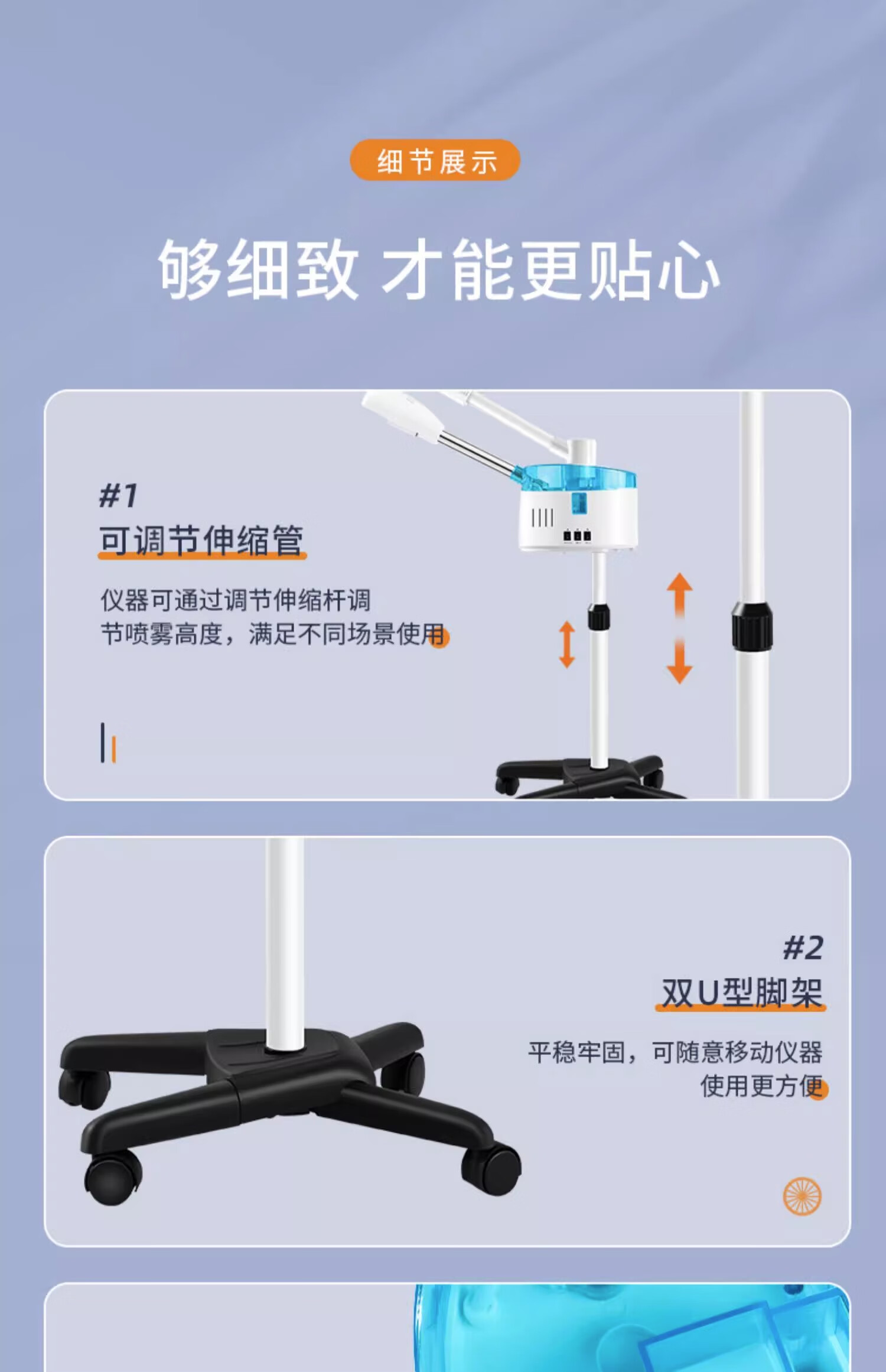 细节展示

够细致 才能更贴心

#1
可调节伸缩管

仪器可通过调节伸缩杆调节喷雾高度，满足不同场景使用

#2
双U型脚架

平稳牢固，可随意移动仪器使用更方便