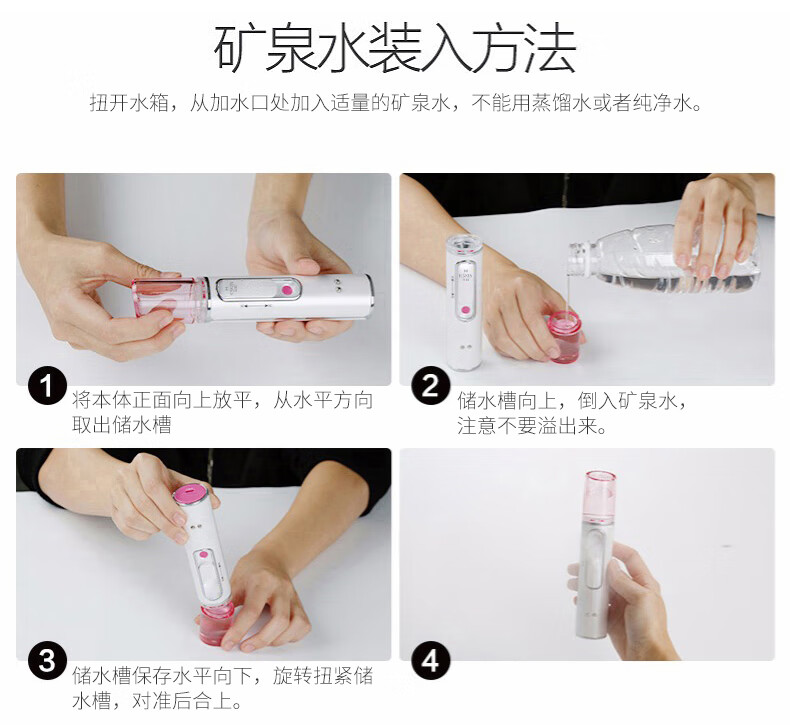 矿泉水装入方法

扭开水箱，从加水口处加入适量的矿泉水，不能用蒸馏水或者纯净水。

1 将本体正面向上放平，从水平方向取出储水槽

2 储水槽向上，倒入矿泉水，注意不要溢出来。

3 储水槽保存水平向下，旋转扭紧储水槽，对准后合上。

4