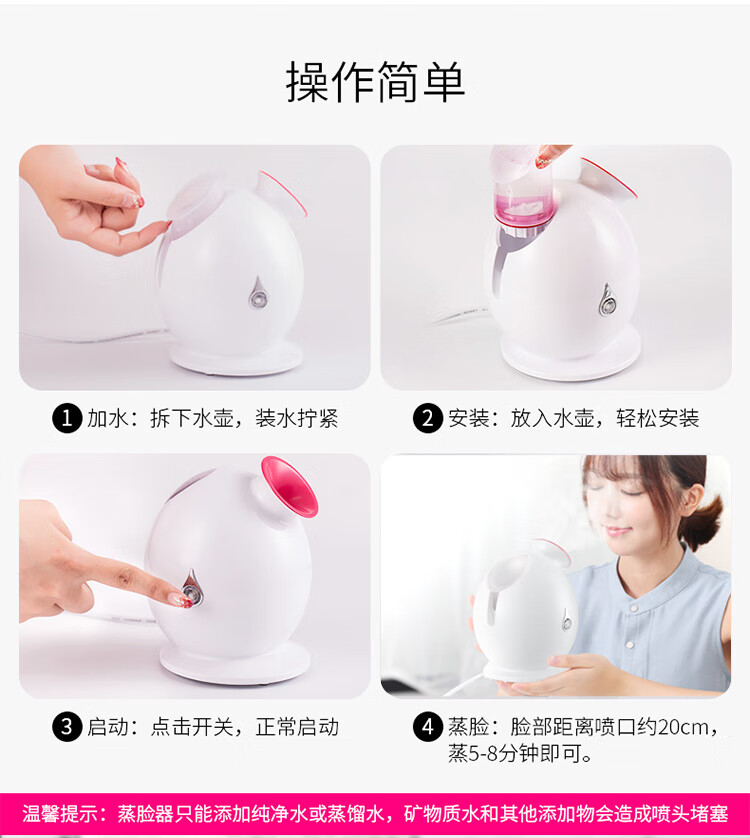 操作简单

1 加水：拆下水壶，装水拧紧

2 安装：放入水壶，轻松安装

3 启动：点击开关，正常启动

4 蒸脸：脸部距离喷口约20cm，蒸5-8分钟即可。

温馨提示：蒸脸器只能添加纯净水或蒸馏水，矿物质水和其他添加物会造成喷头堵塞