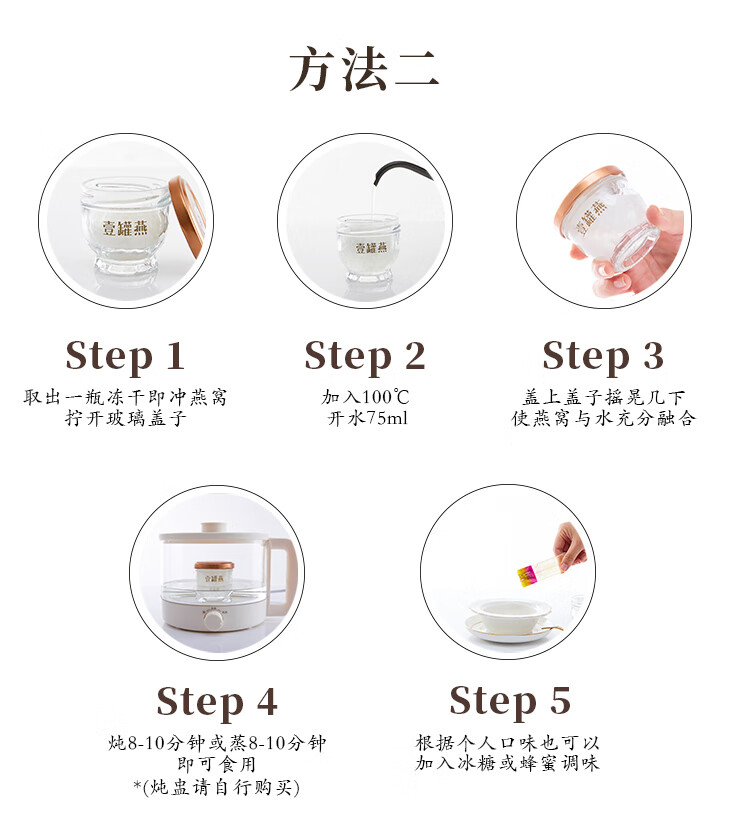 方法二

壹罐燕

Step 1
取出一瓶冻干即冲燕窝
拧开玻璃盖子

壹罐燕

Step 2
加入100℃
开水75ml

壹罐燕

Step 3
盖上盖子摇晃几下
使燕窝与水充分融合

壹罐燕

Step 4
炖8-10分钟或蒸8-10分钟
即可食用
*(炖盅请自行购买)

Step 5
根据个人口味也可以
加入冰糖或蜂蜜调味