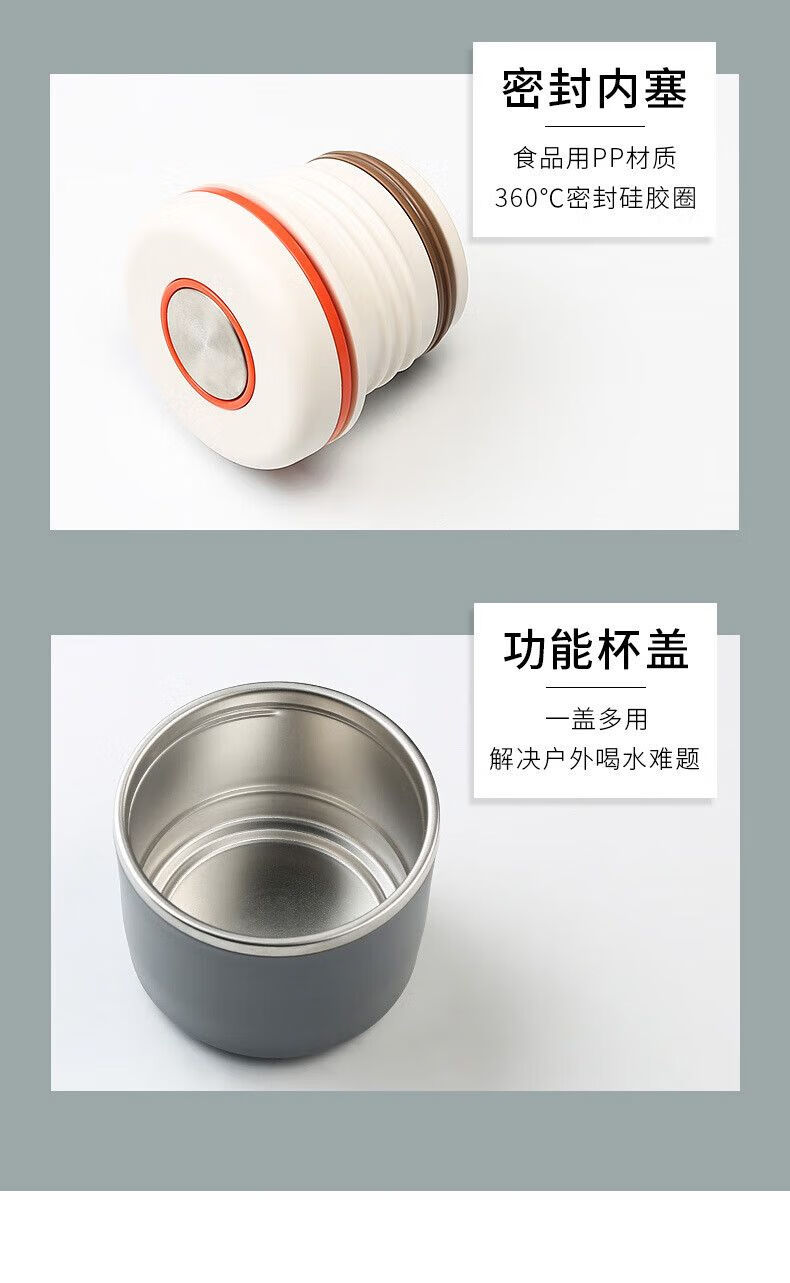 密封内塞

食品用PP材质
360°C密封硅胶圈

功能杯盖

一盖多用
解决户外喝水难题