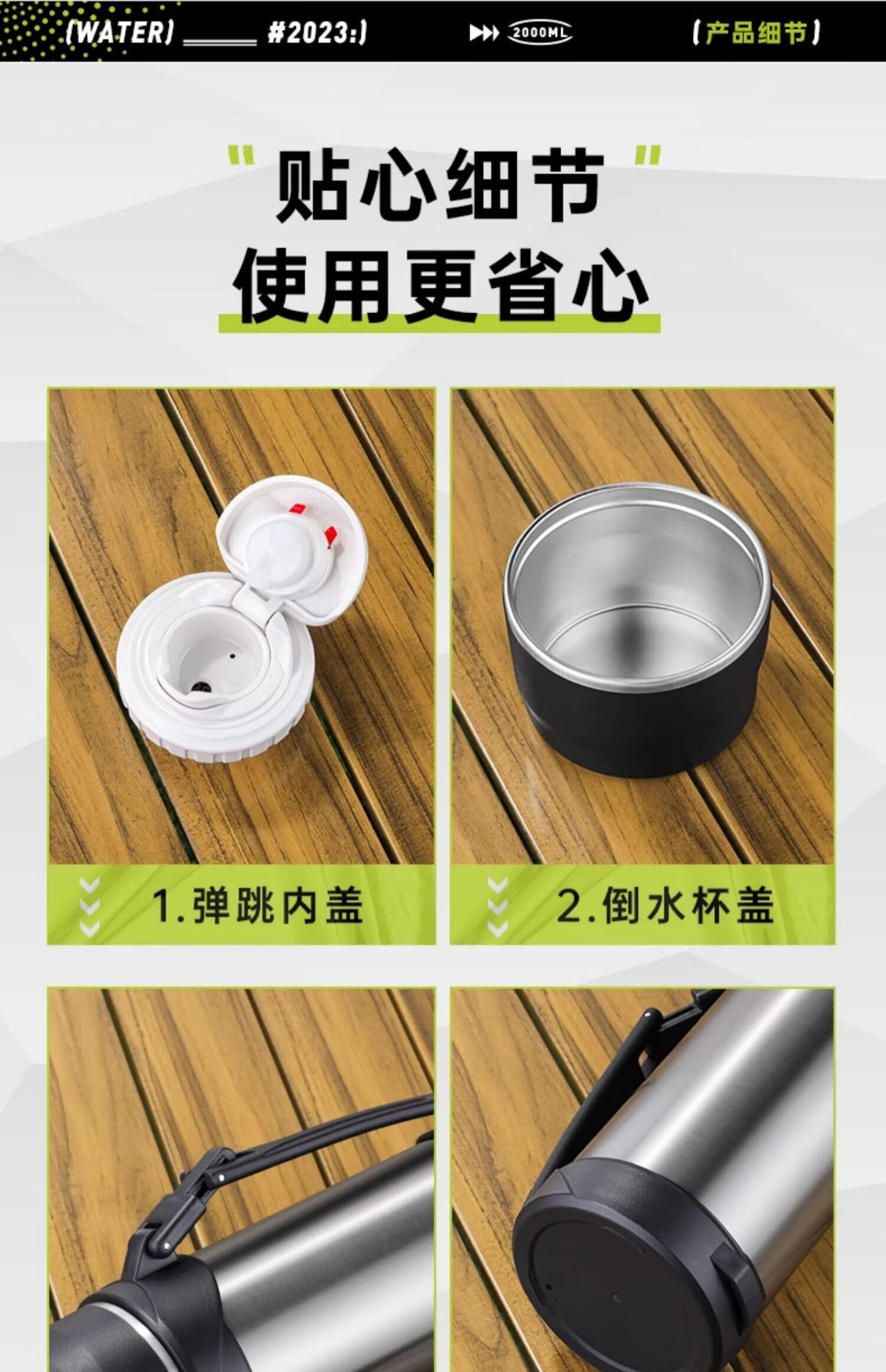 (WATER) #2023:) 2000ML (产品细节)

"贴心细节"
使用更省心

1.弹跳内盖

2.倒水杯盖