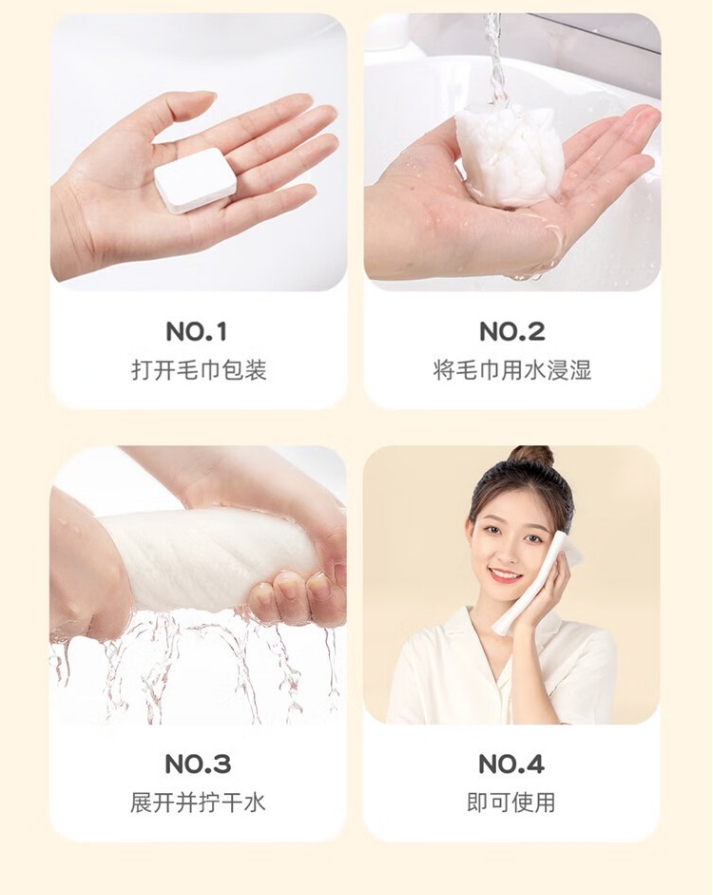 NO.1
打开毛巾包装

NO.2
将毛巾用水浸湿

NO.3
展开并拧干水

NO.4
即可使用