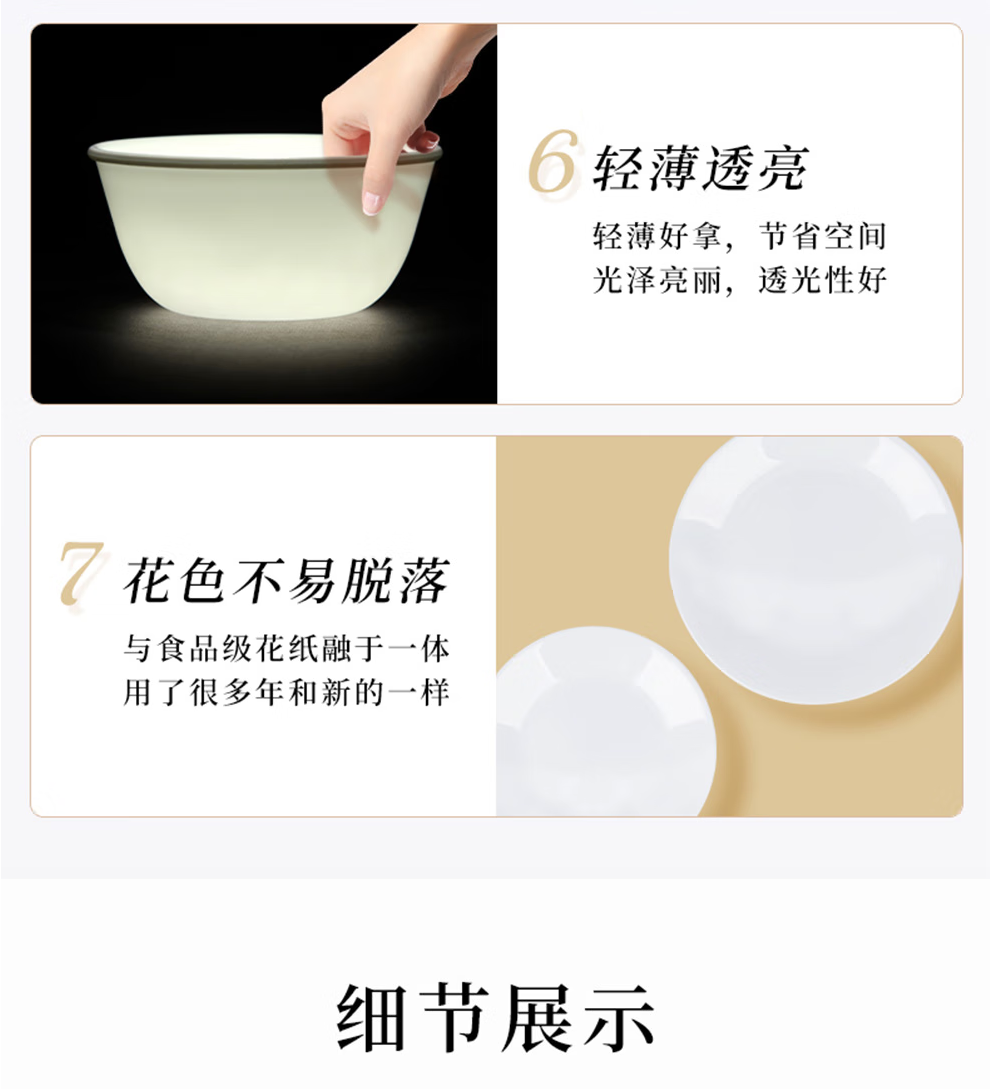 6 轻薄透亮

轻薄好拿，节省空间
光泽亮丽，透光性好

7 花色不易脱落

与食品级花纸融于一体
用了很多年和新的一样

细节展示