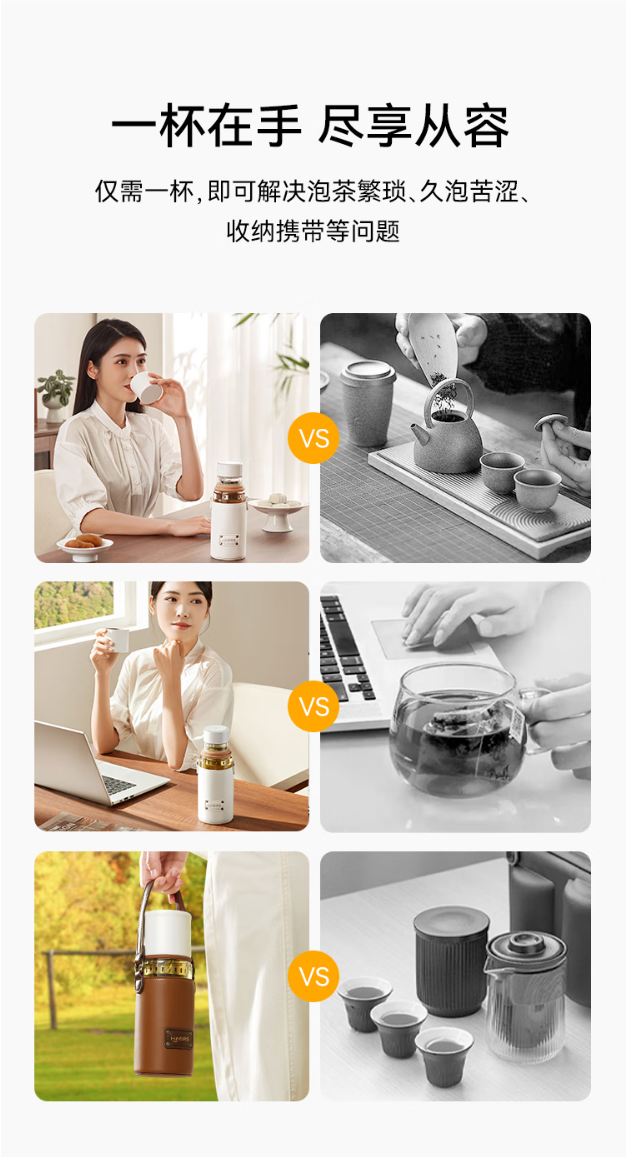 一杯在手 尽享从容

仅需一杯，即可解决泡茶繁琐、久泡苦涩、收纳携带等问题

VS

VS

VS