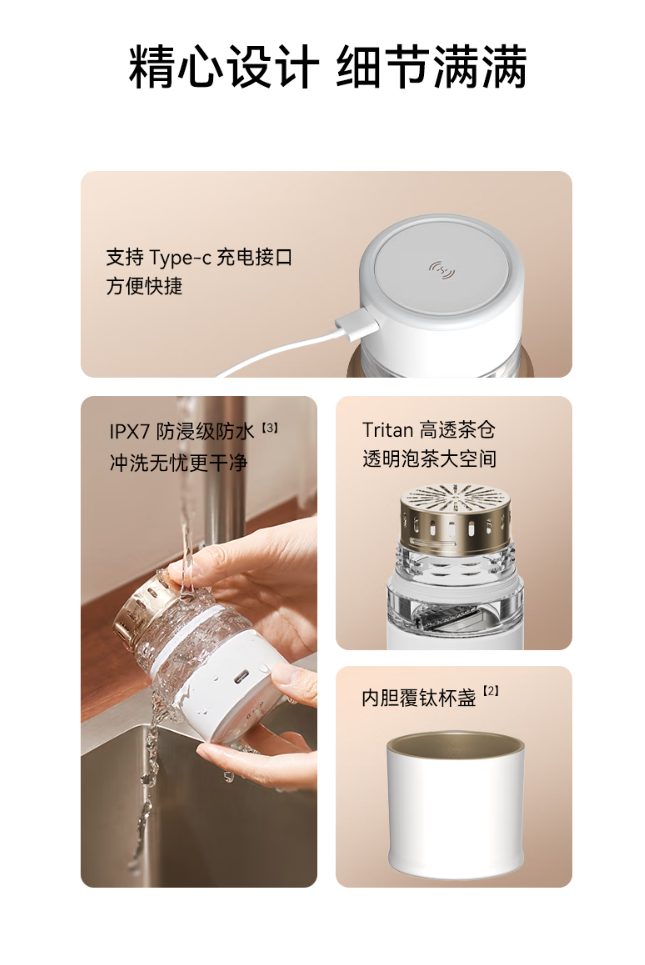 精心设计 细节满满

支持 Type-c 充电接口
方便快捷

IPX7 防浸级防水【3】
冲洗无忧更干净

Tritan 高透茶仓
透明泡茶大空间

内胆覆钛杯盏【2】