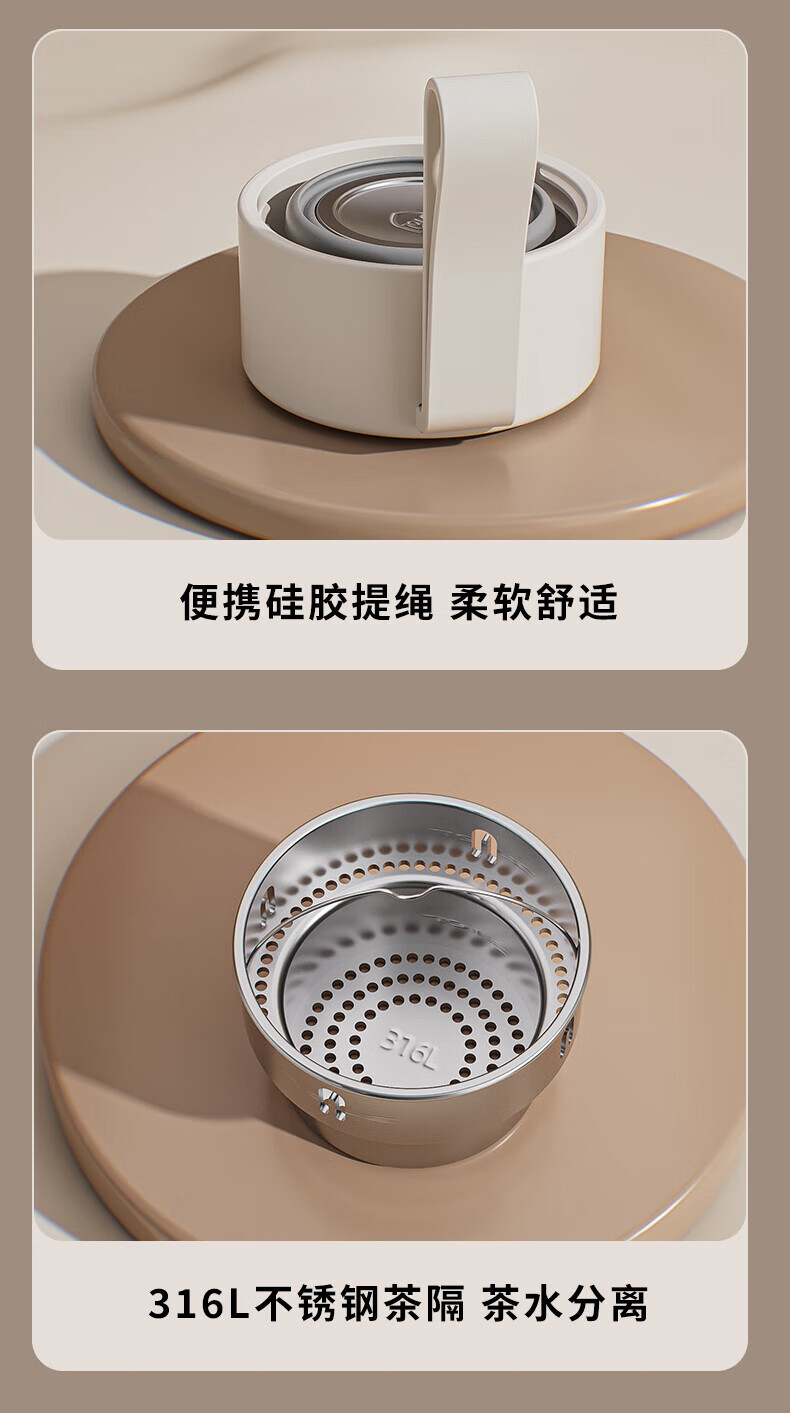 便携硅胶提绳 柔软舒适

316L

316L不锈钢茶隔 茶水分离