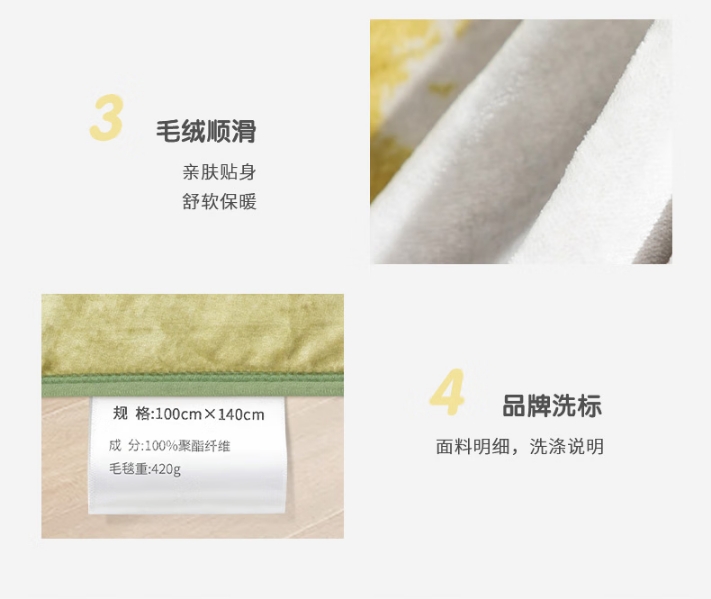 3 毛绒顺滑

亲肤贴身
舒软保暖

规 格:100cm×140cm
成 分:100%聚酯纤维
毛毯重:420g

4 品牌洗标

面料明细，洗涤说明