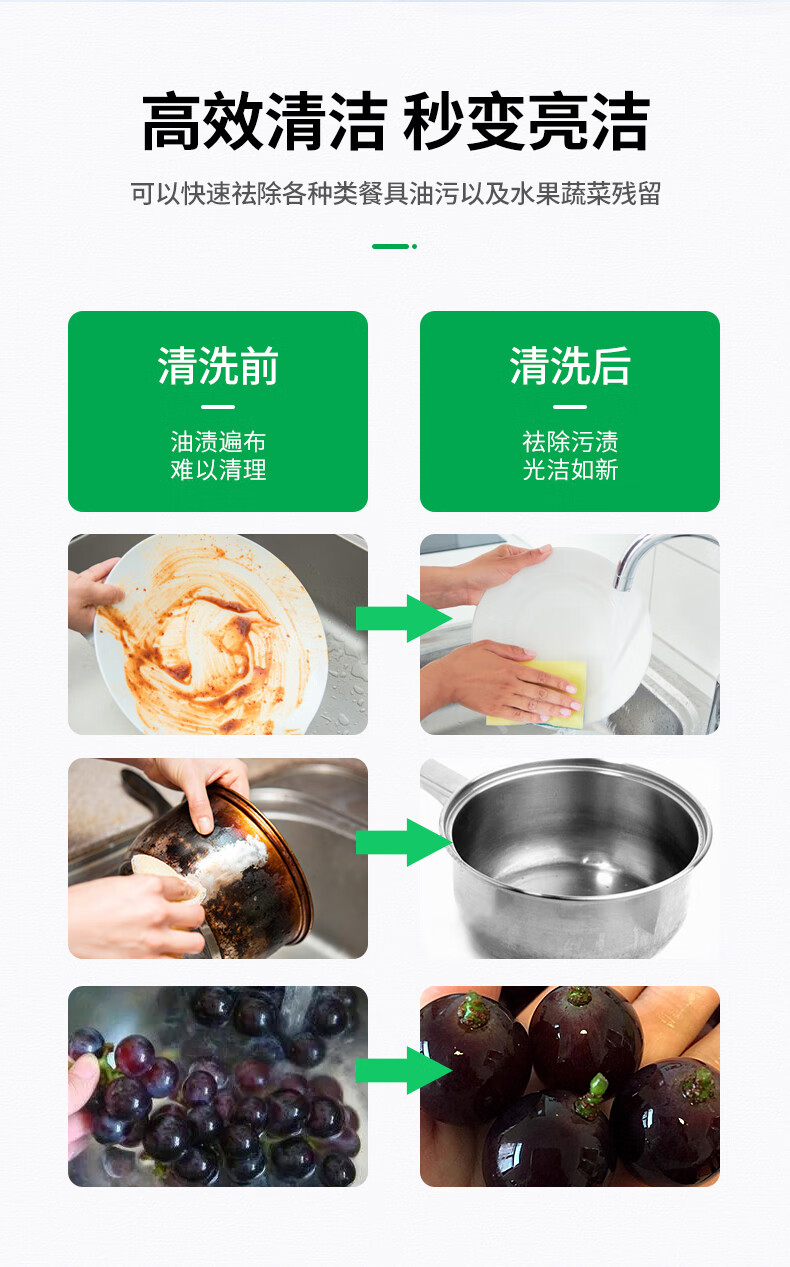 高效清洁 秒变亮洁

可以快速祛除各种类餐具油污以及水果蔬菜残留

清洗前

油渍遍布
难以清理

清洗后

祛除污渍
光洁如新