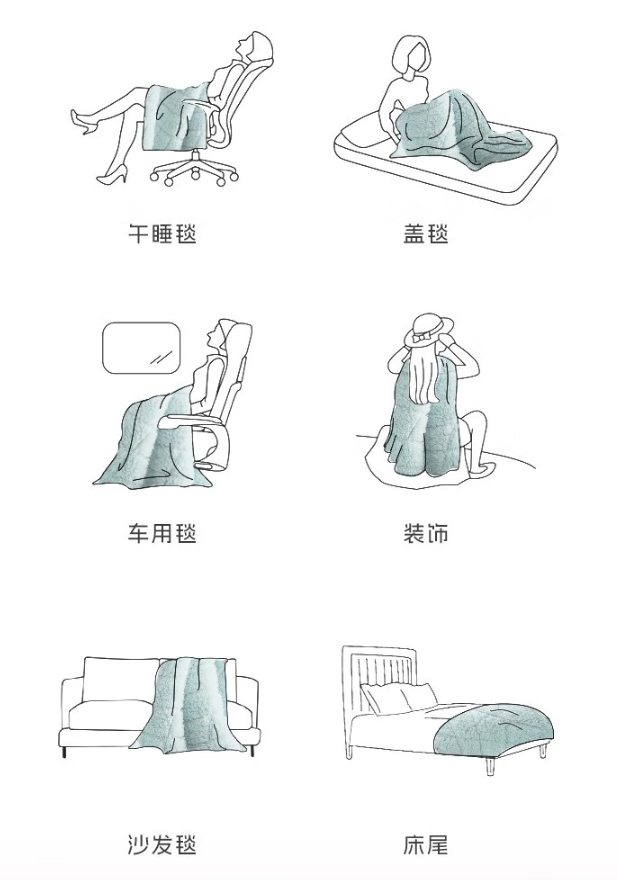 午睡毯

盖毯

车用毯

装饰

沙发毯

床尾