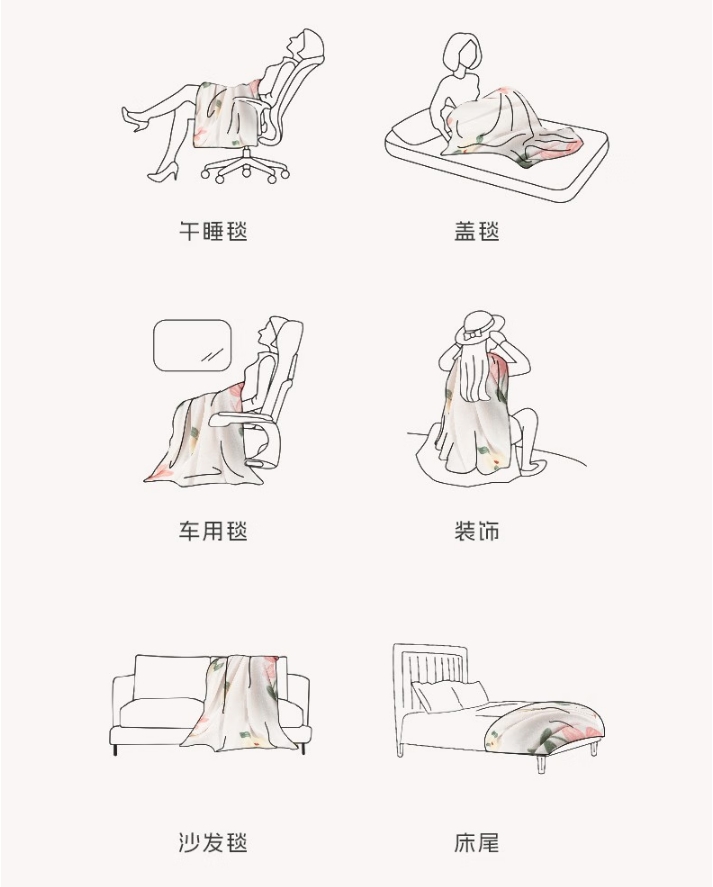 午睡毯

盖毯

车用毯

装饰

沙发毯

床尾