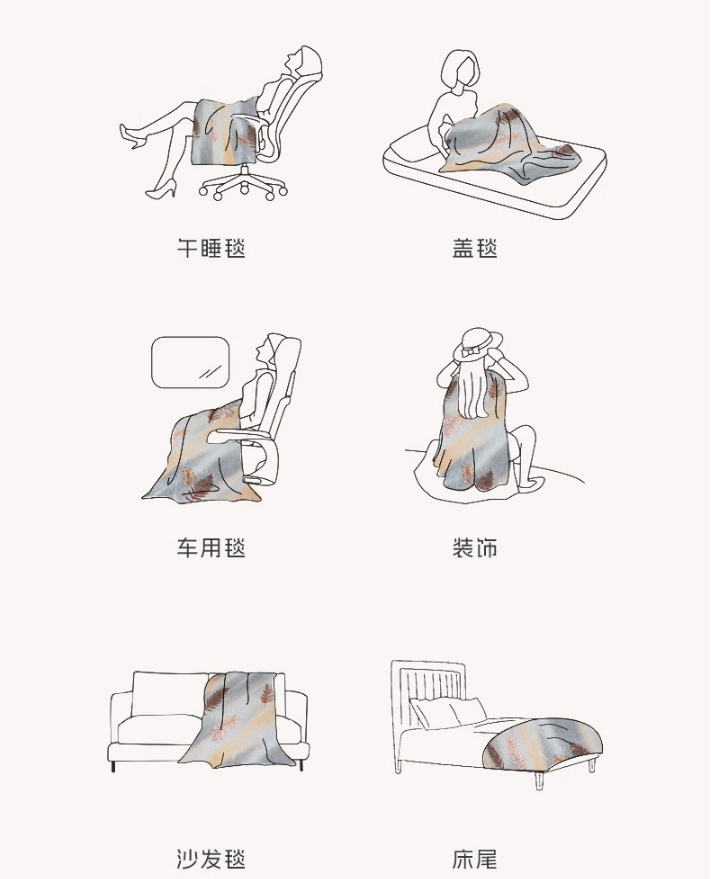 午睡毯

盖毯

车用毯

装饰

沙发毯

床尾