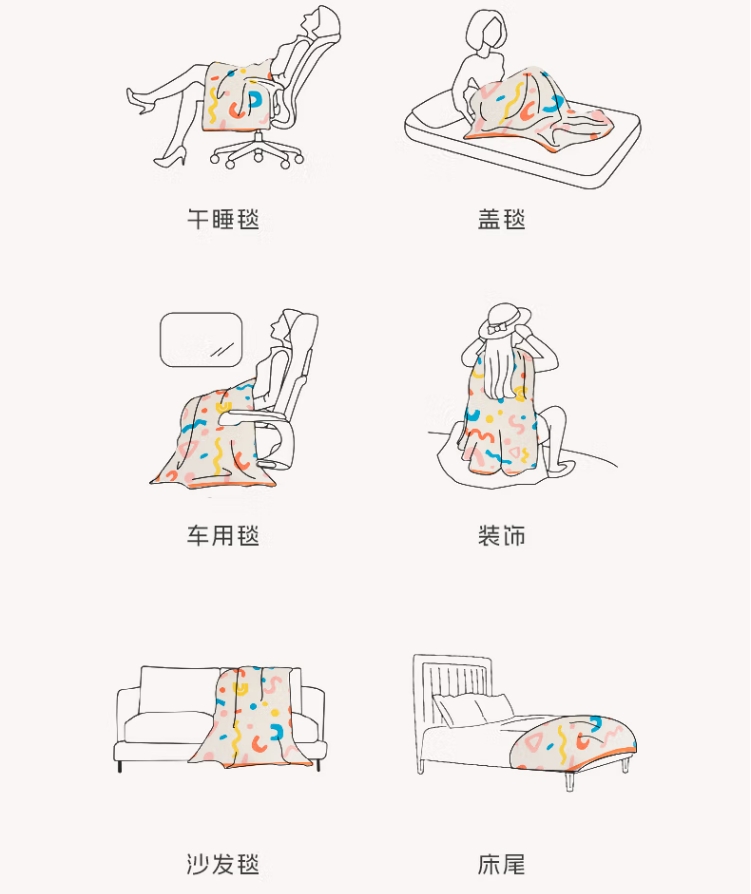 午睡毯

盖毯

车用毯

装饰

沙发毯

床尾