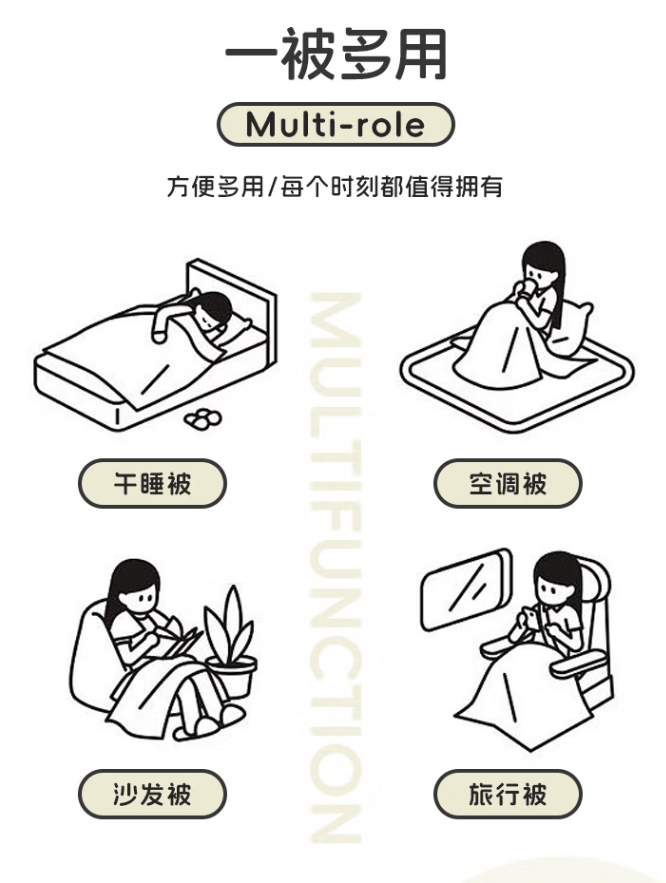 一被多用

Multi-role

方便多用/每个时刻都值得拥有

MULTIFUNCTION

午睡被

空调被

沙发被

旅行被