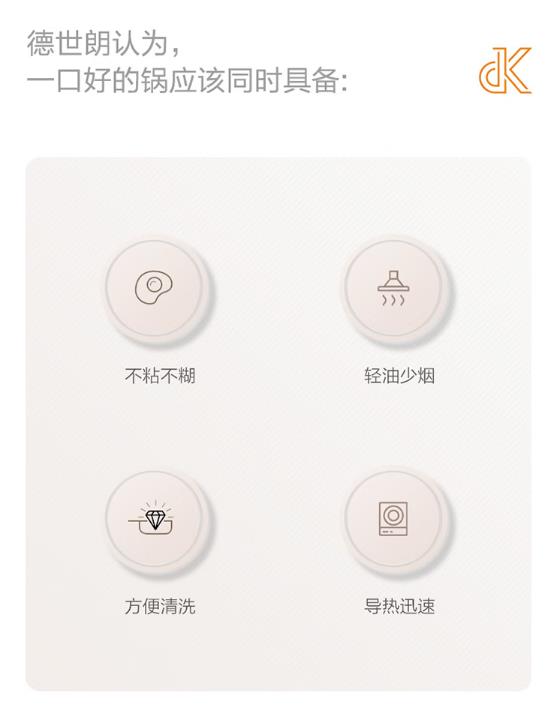 德世朗认为，
一口好的锅应该同时具备：

dK

不粘不糊

轻油少烟

方便清洗

导热迅速