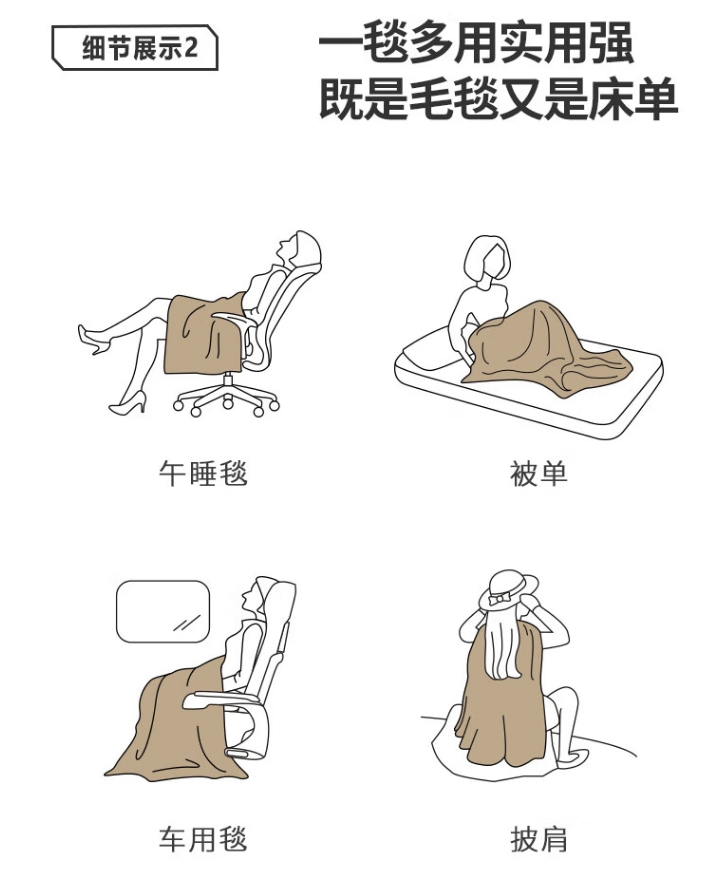 细节展示2

一毯多用实用强
既是毛毯又是床单

午睡毯

被单

车用毯

披肩