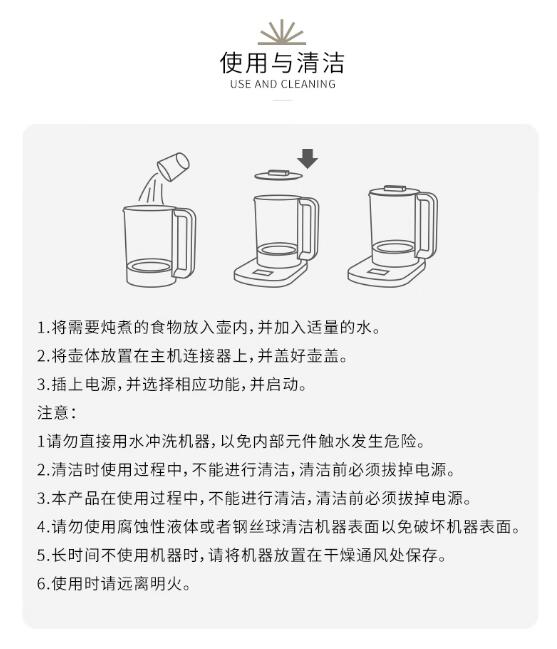 使用与清洁
USE AND CLEANING

1.将需要炖煮的食物放入壶内，并加入适量的水。

2.将壶体放置在主机连接器上，并盖好壶盖。

3.插上电源，并选择相应功能，并启动。

注意：

1请勿直接用水冲洗机器，以免内部元件触水发生危险。

2.清洁时使用过程中，不能进行清洁，清洁前必须拔掉电源。

3.本产品在使用过程中，不能进行清洁，清洁前必须拔掉电源。

4.请勿使用腐蚀性液体或者钢丝球清洁机器表面以免破坏机器表面。

5.长时间不使用机器时，请将机器放置在干燥通风处保存。

6.使用时请远离明火。