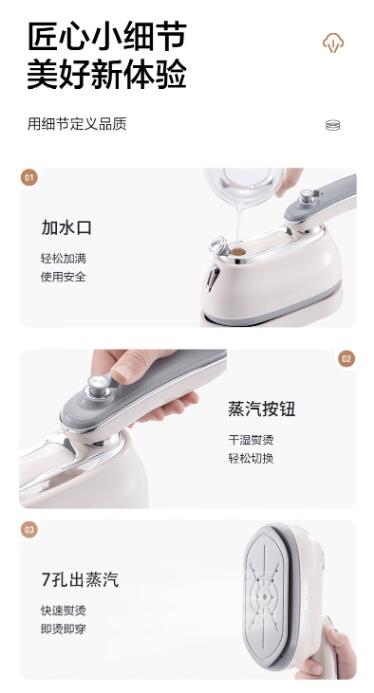 匠心小细节
美好新体验

用细节定义品质

01

加水口

轻松加满
使用安全

02

蒸汽按钮

干湿熨烫
轻松切换

03

7孔出蒸汽

快速熨烫
即烫即穿