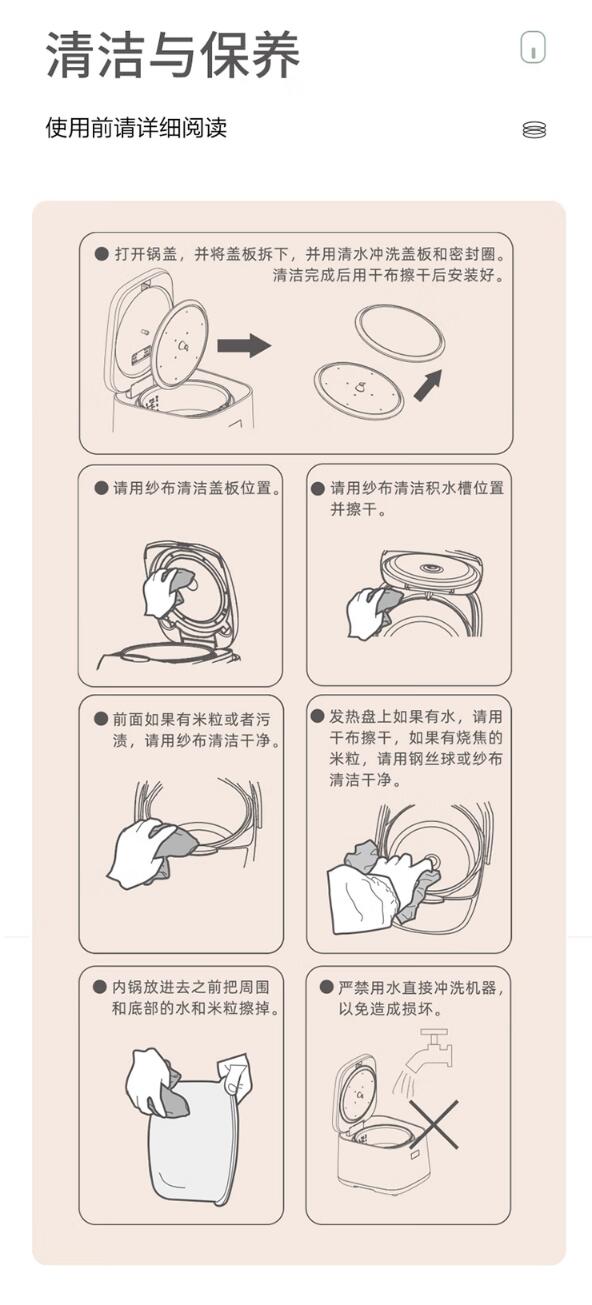 清洁与保养

使用前请详细阅读

● 打开锅盖，并将盖板拆下，并用清水冲洗盖板和密封圈。清洁完成后用干布擦干后安装好。

● 请用纱布清洁盖板位置。

● 请用纱布清洁积水槽位置并擦干。

● 前面如果有米粒或者污渍，请用纱布清洁干净。

● 发热盘上如果有水，请用干布擦干，如果有烧焦的米粒，请用钢丝球或纱布清洁干净。

● 内锅放进去之前把周围和底部的水和米粒擦掉。

● 严禁用水直接冲洗机器，以免造成损坏。