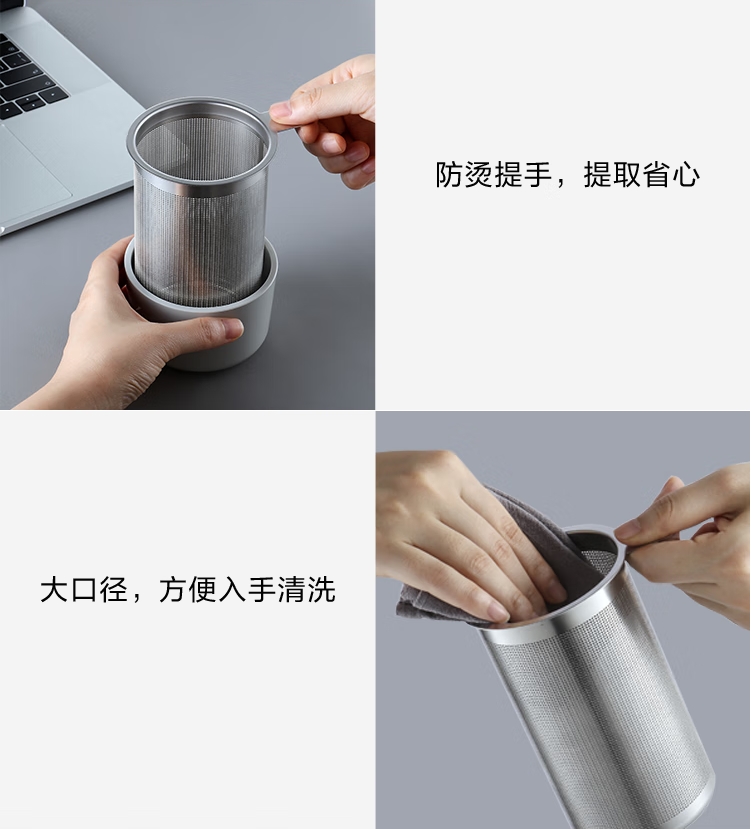 防烫提手，提取省心

大口径，方便入手清洗