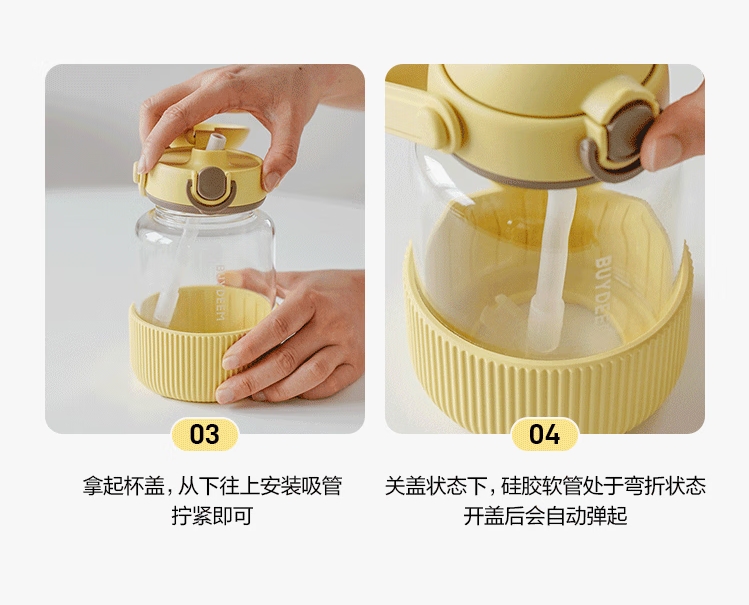 BUYDEEM

03

拿起杯盖，从下往上安装吸管
拧紧即可

BUYDEEM

04

关盖状态下，硅胶软管处于弯折状态
开盖后会自动弹起