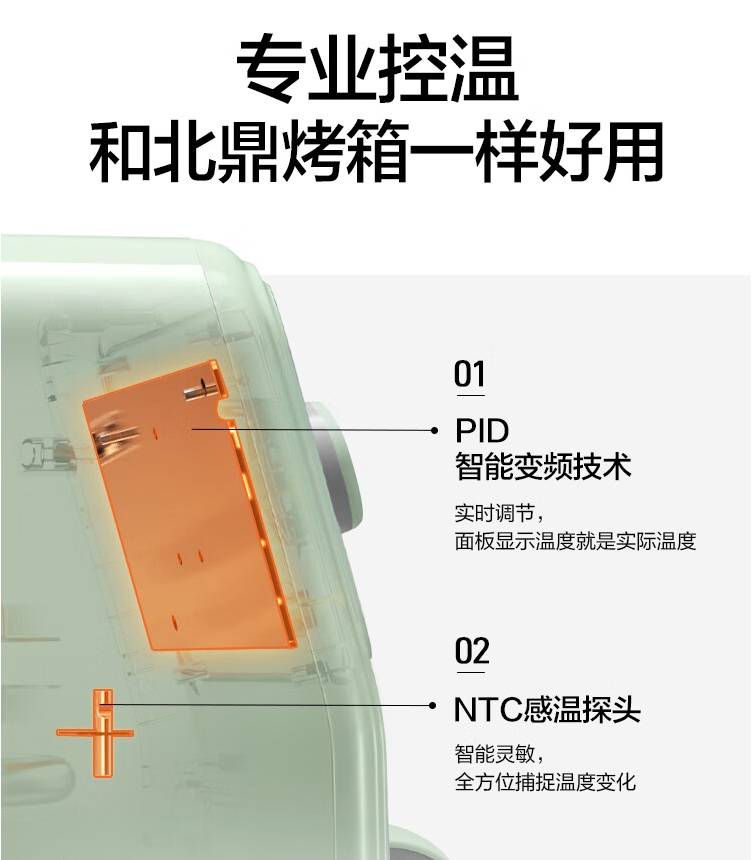 专业控温
和北鼎烤箱一样好用

01

PID
智能变频技术

实时调节，
面板显示温度就是实际温度

02

NTC感温探头

智能灵敏，
全方位捕捉温度变化