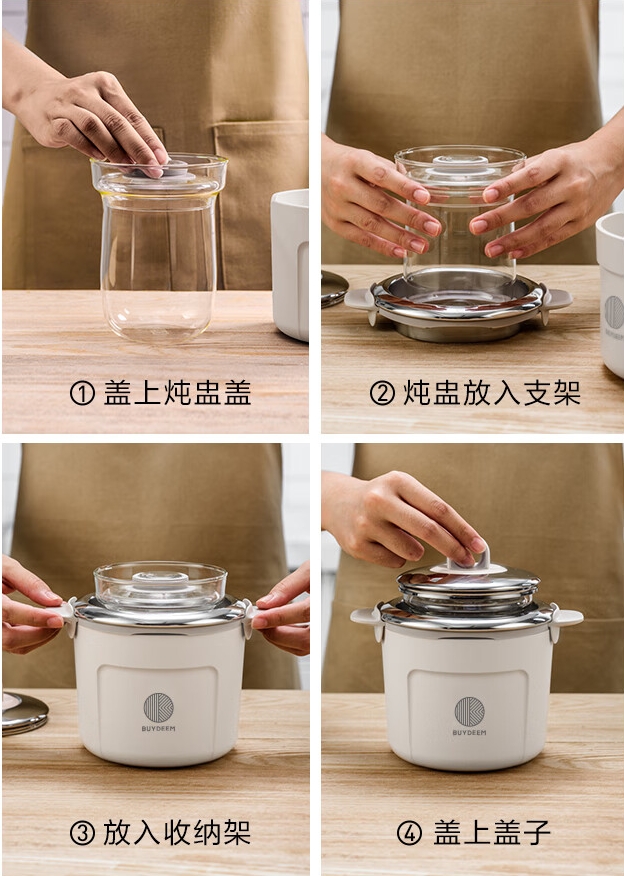 ① 盖上炖盅盖

② 炖盅放入支架

BUYDEEM

③ 放入收纳架

BUYDEEM

④ 盖上盖子