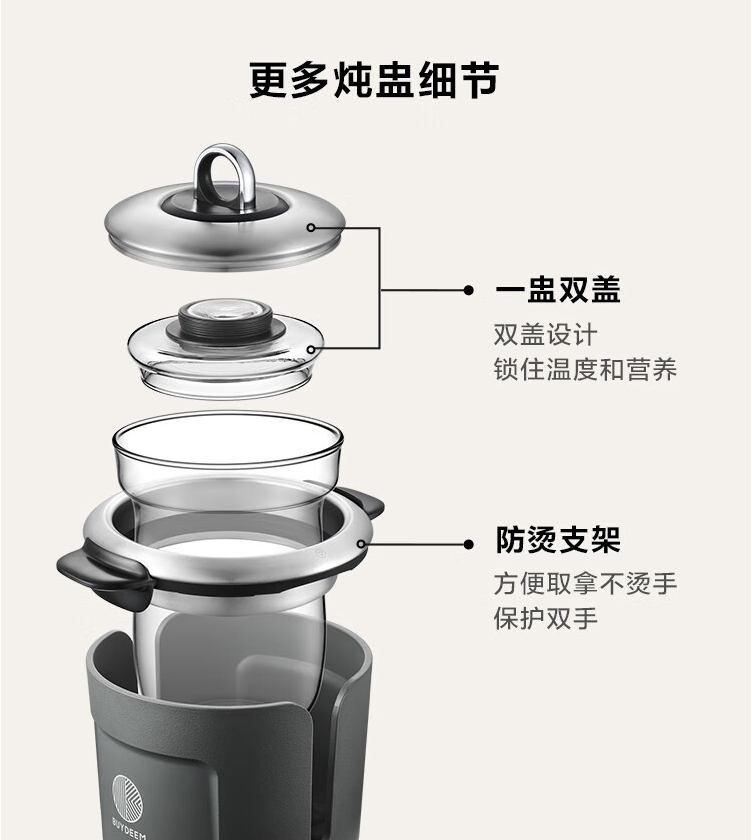 更多炖盅细节

一盅双盖

双盖设计
锁住温度和营养

防烫支架

方便取拿不烫手
保护双手

BUYDEEM