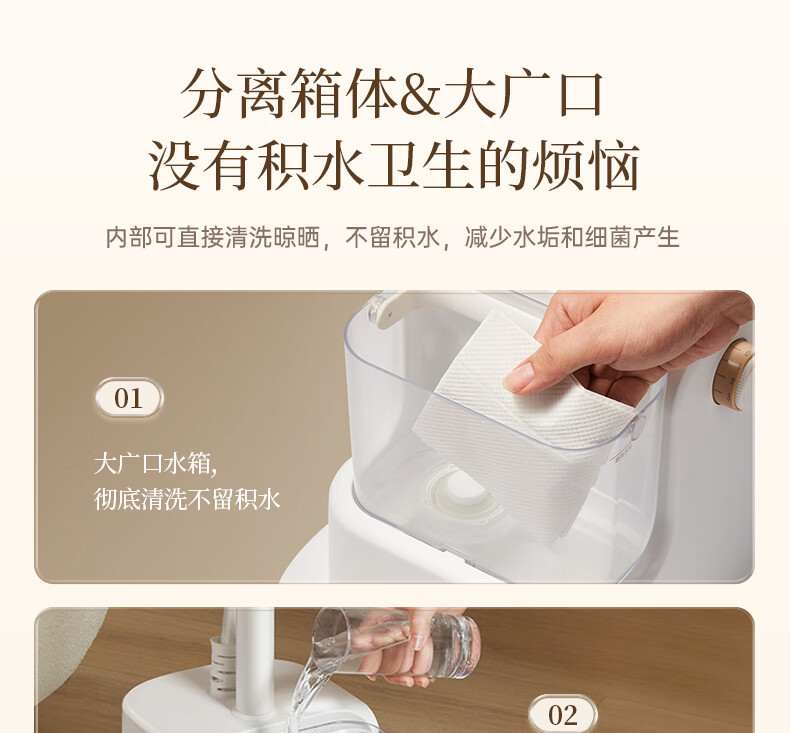 分离箱体&大广口
没有积水卫生的烦恼

内部可直接清洗晾晒，不留积水，减少水垢和细菌产生

01

大广口水箱，
彻底清洗不留积水

02