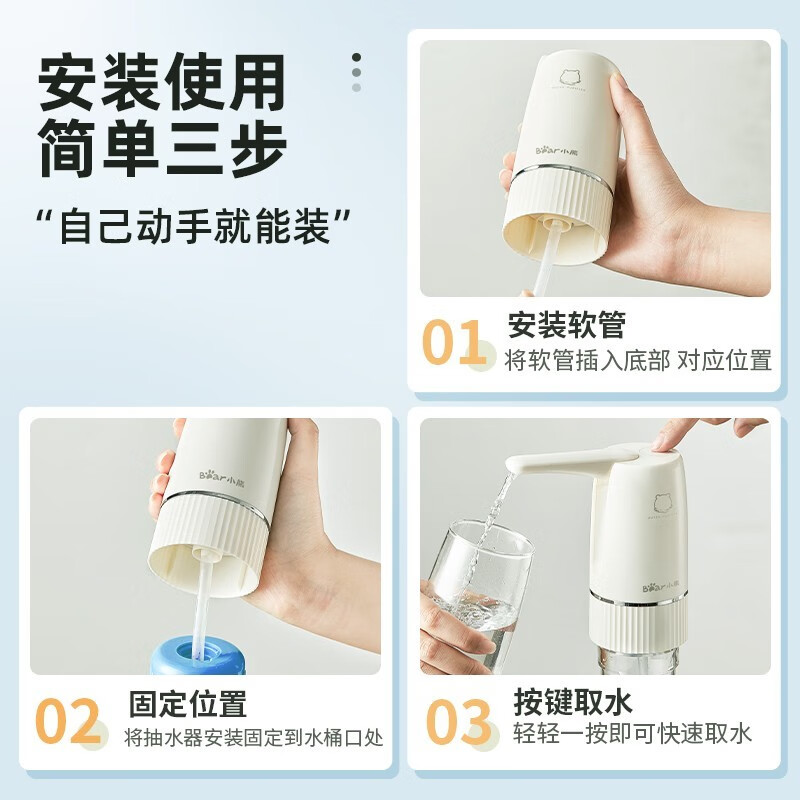 安装使用
简单三步

“自己动手就能装”

Bear小熊

01 安装软管
将软管插入底部 对应位置

Bear小熊

02 固定位置
将抽水器安装固定到水桶口处

Bear小熊

03 按键取水
轻轻一按即可快速取水