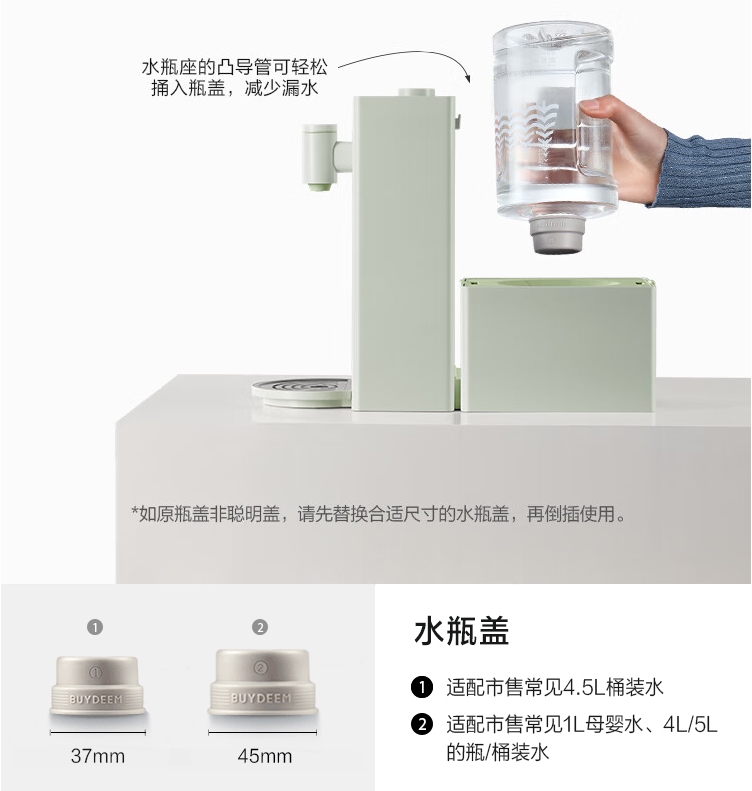 水瓶座的凸导管可轻松插入瓶盖，减少漏水

*如原瓶盖非聪明盖，请先替换合适尺寸的水瓶盖，再倒插使用。

①
①
BUYDEEM
37mm

②
②
BUYDEEM
45mm

水瓶盖

❶ 适配市售常见4.5L桶装水

❷ 适配市售常见1L母婴水、4L/5L的瓶/桶装水