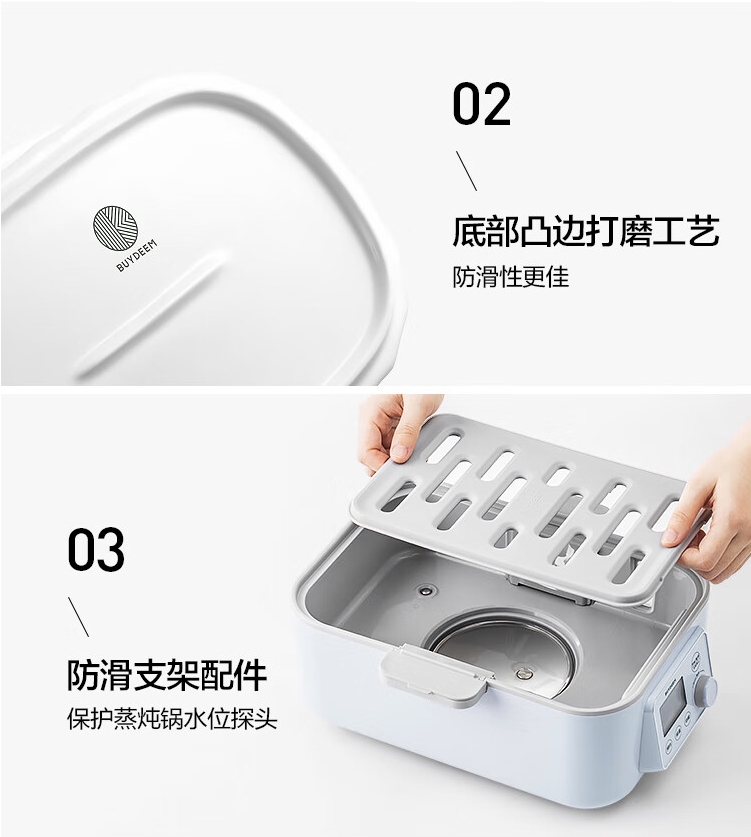 BUYDEEM

02

底部凸边打磨工艺

防滑性更佳

03

防滑支架配件

保护蒸炖锅水位探头