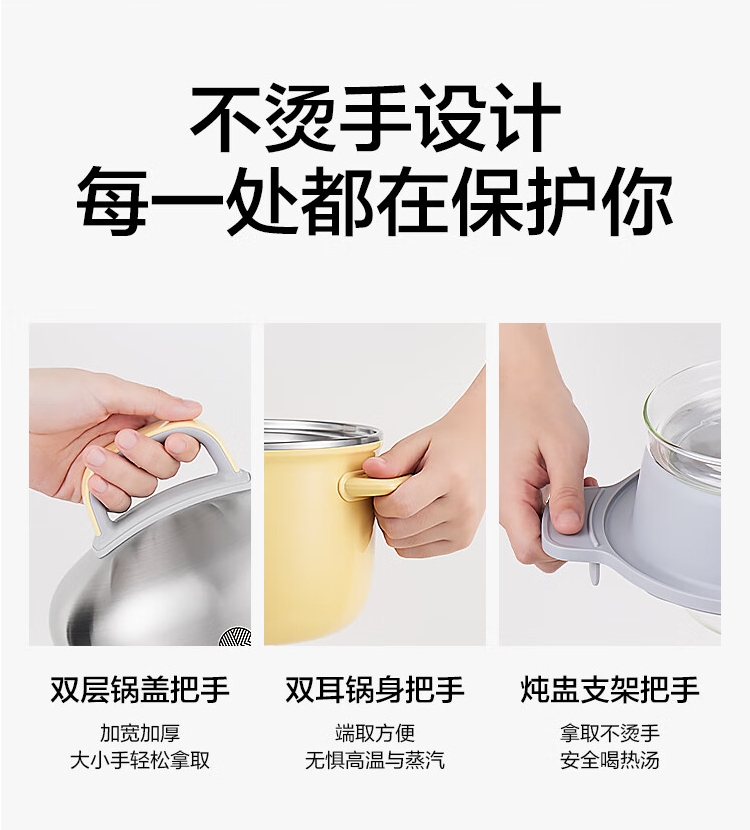 不烫手设计
每一处都在保护你

双层锅盖把手

加宽加厚
大小手轻松拿取

双耳锅身把手

端取方便
无惧高温与蒸汽

炖盅支架把手

拿取不烫手
安全喝热汤