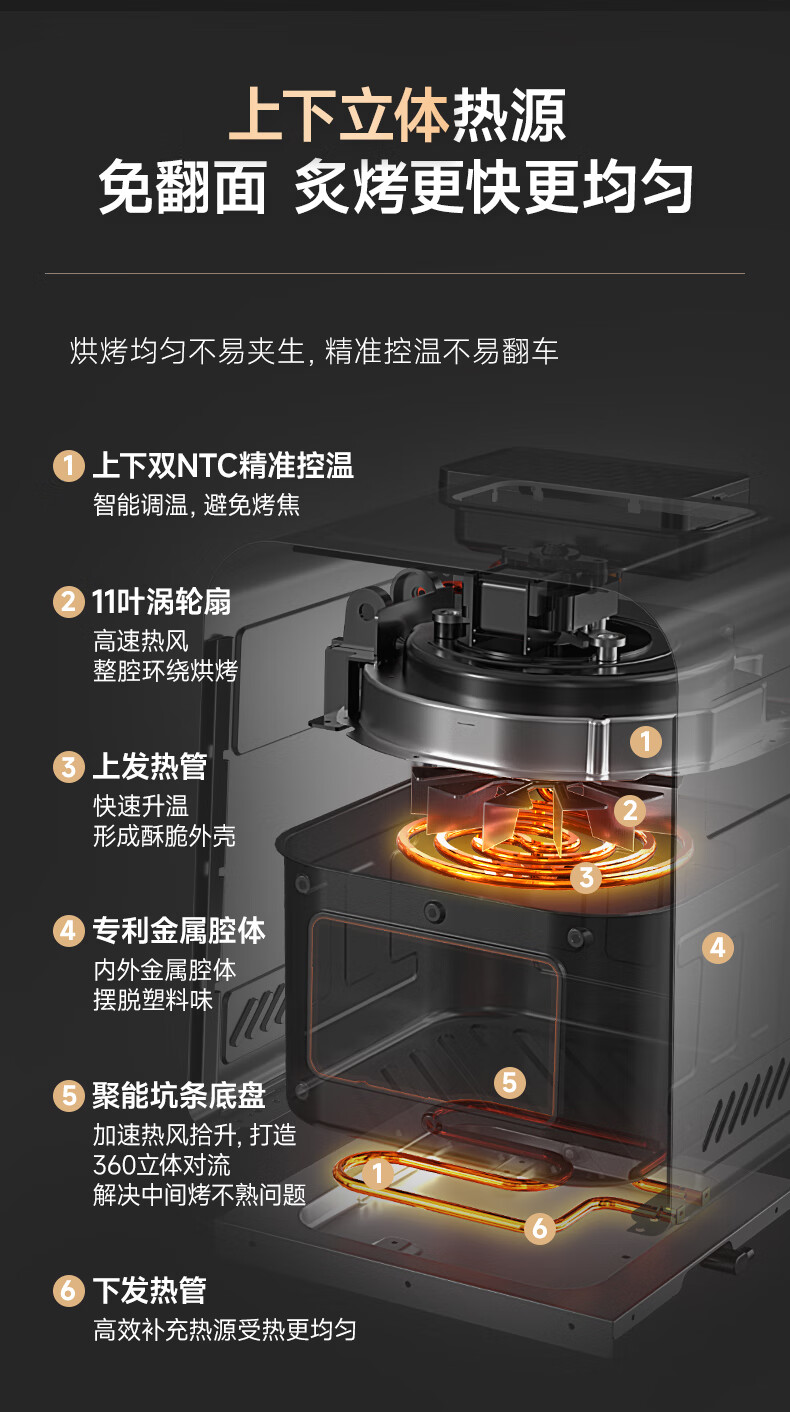 上下立体热源
免翻面 炙烤更快更均匀

烘烤均匀不易夹生, 精准控温不易翻车

1 上下双NTC精准控温
智能调温, 避免烤焦

2 11叶涡轮扇
高速热风
整腔环绕烘烤

3 上发热管
快速升温
形成酥脆外壳

4 专利金属腔体
内外金属腔体
摆脱塑料味

5 聚能坑条底盘
加速热风抬升, 打造
360立体对流
解决中间烤不熟问题

6 下发热管
高效补充热源受热更均匀

1
2
3
4
5
1
6