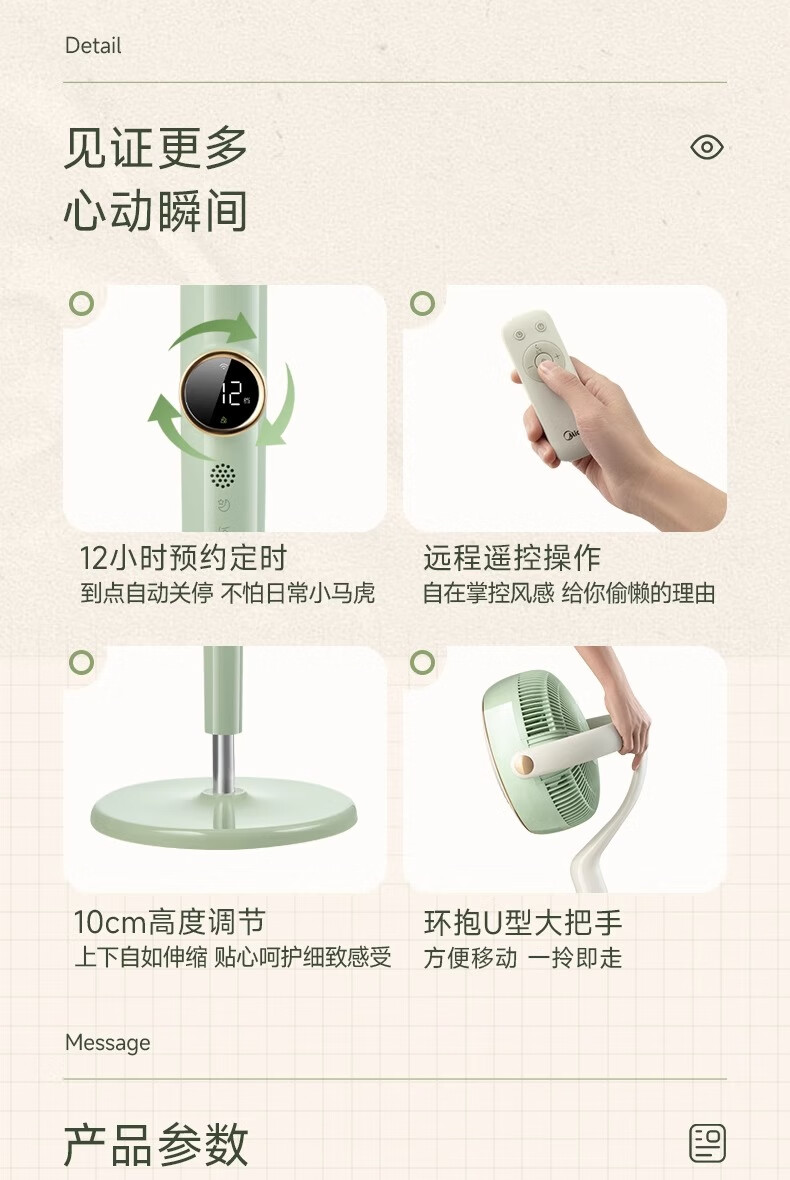 Detail

见证更多
心动瞬间

12

12小时预约定时
到点自动关停 不怕日常小马虎

远程遥控操作
自在掌控风感 给你偷懒的理由

10cm高度调节
上下自如伸缩 贴心呵护细致感受

环抱U型大把手
方便移动 一拎即走

Message

产品参数