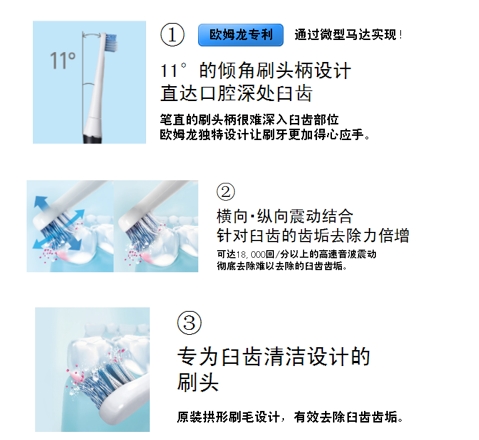 11°

①
欧姆龙专利
通过微型马达实现！

11°的倾角刷头柄设计
直达口腔深处臼齿

笔直的刷头柄很难深入臼齿部位
欧姆龙独特设计让刷牙更加得心应手。

②
横向·纵向震动结合
针对臼齿的齿垢去除力倍增

可达18,000回/分以上的高速音波震动
彻底去除难以去除的臼齿齿垢。

③
专为臼齿清洁设计的
刷头

原装拱形刷毛设计，有效去除臼齿齿垢。