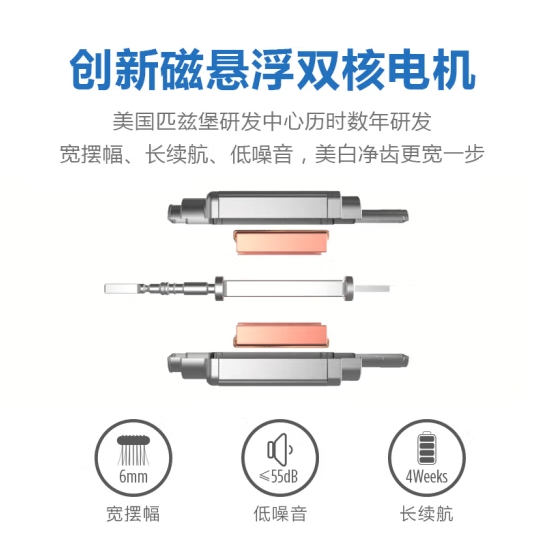 创新磁悬浮双核电机

美国匹兹堡研发中心历时数年研发
宽摆幅、长续航、低噪音，美白净齿更宽一步

6mm
宽摆幅

≤55dB
低噪音

4Weeks
长续航