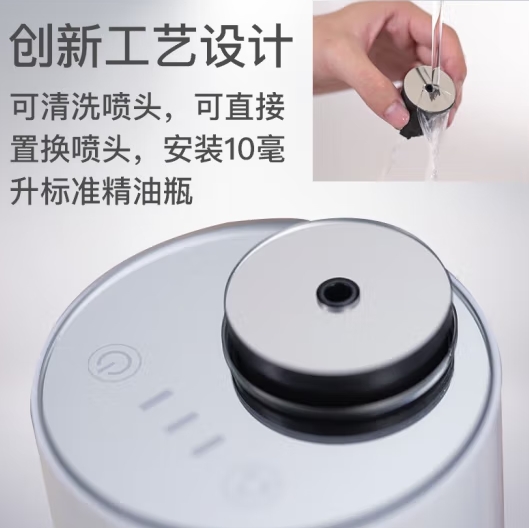 创新工艺设计

可清洗喷头，可直接置换喷头，安装10毫升标准精油瓶