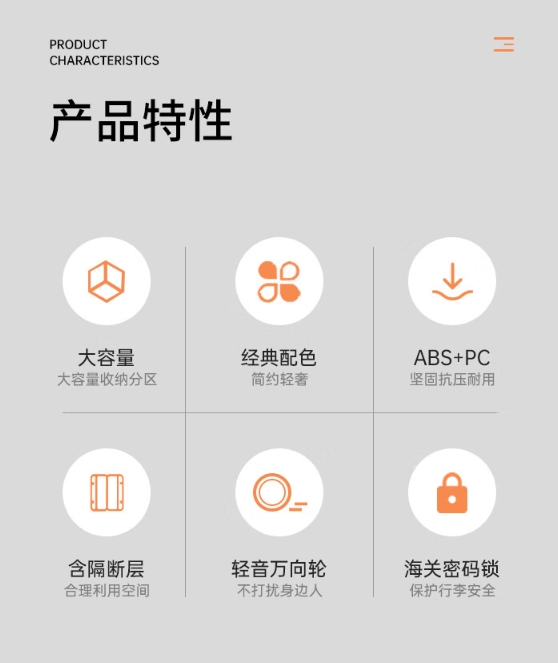 PRODUCT
CHARACTERISTICS

产品特性

大容量
大容量收纳分区

经典配色
简约轻奢

ABS+PC
坚固抗压耐用

含隔断层
合理利用空间

轻音万向轮
不打扰身边人

海关密码锁
保护行李安全