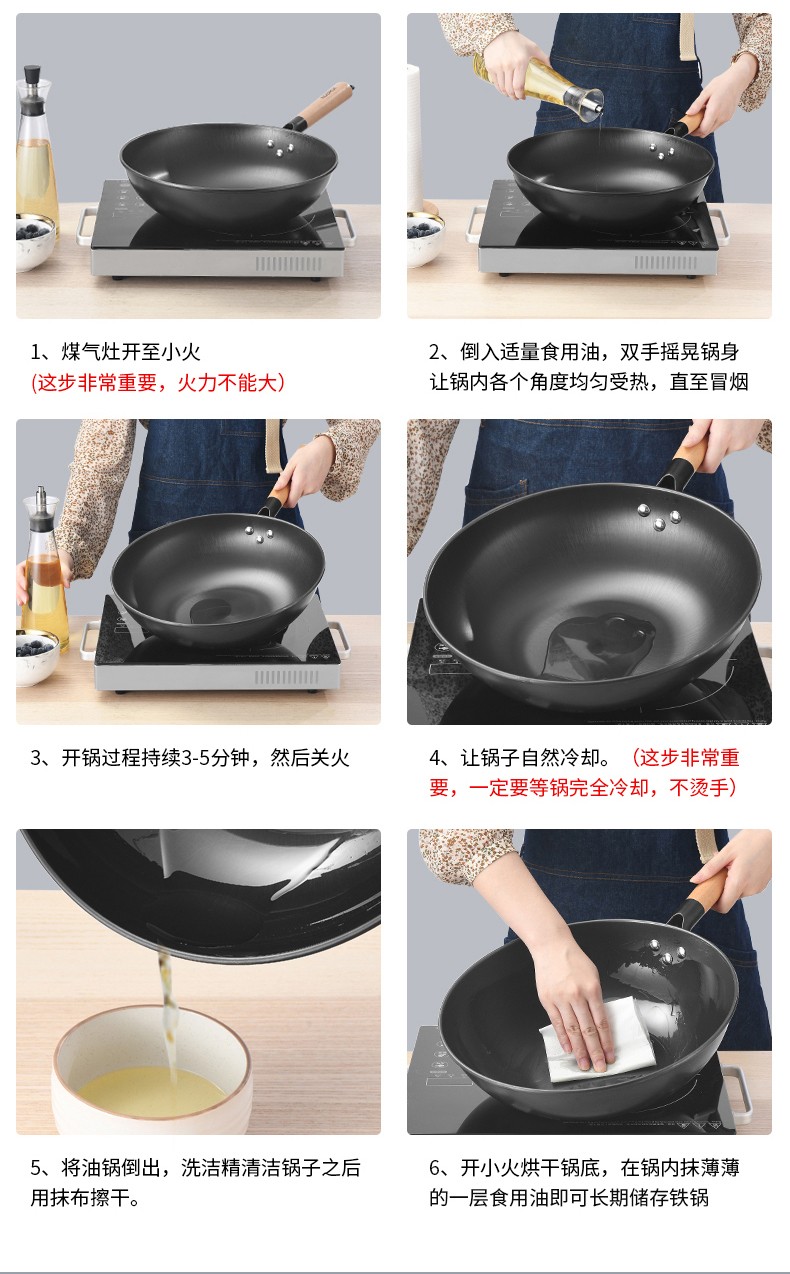 1、煤气灶开至小火
（这步非常重要，火力不能大）

2、倒入适量食用油，双手摇晃锅身让锅内各个角度均匀受热，直至冒烟

3、开锅过程持续3-5分钟，然后关火

4、让锅子自然冷却。（这步非常重要，一定要等锅完全冷却，不烫手）

5、将油锅倒出，洗洁精清洁锅子之后用抹布擦干。

6、开小火烘干锅底，在锅内抹薄薄的一层食用油即可长期储存铁锅