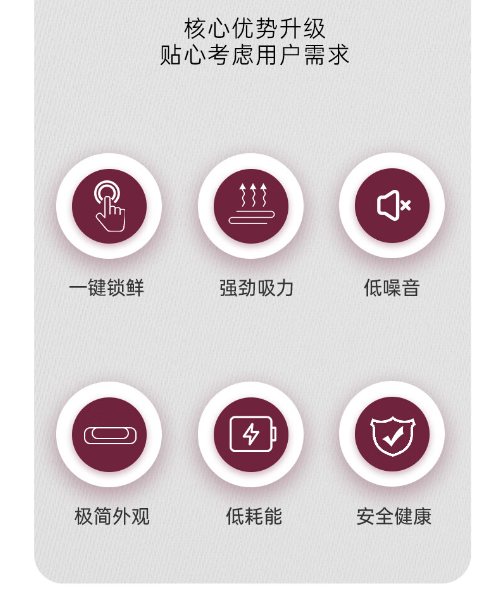 核心优势升级
贴心考虑用户需求

一键锁鲜

强劲吸力

低噪音

极简外观

低耗能

安全健康