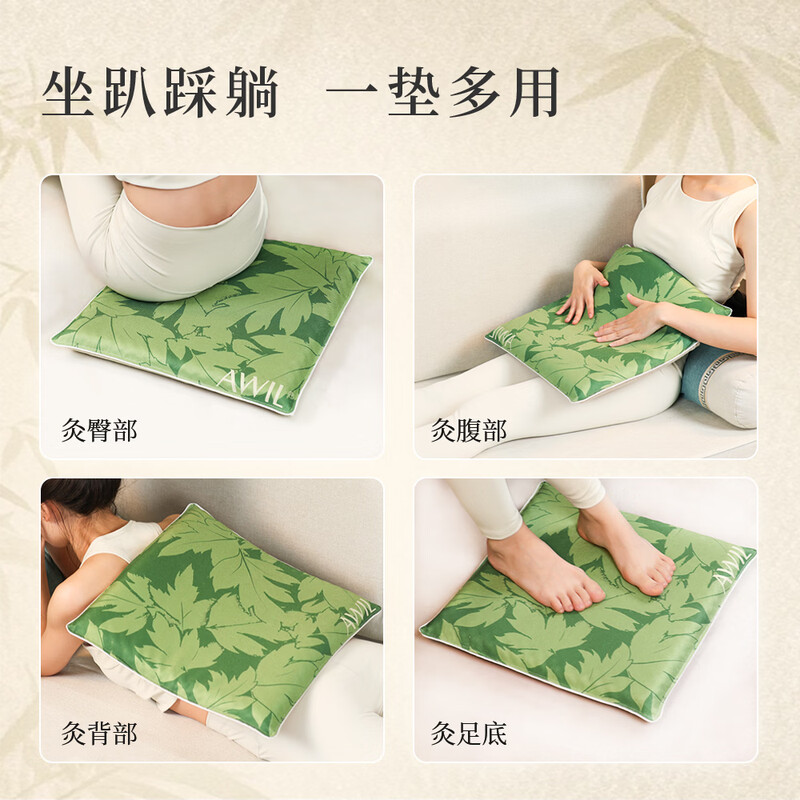 坐趴踩躺　一垫多用

AWIL

灸臀部

AWIL

灸腹部

AWIL

灸背部

AWIL

灸足底